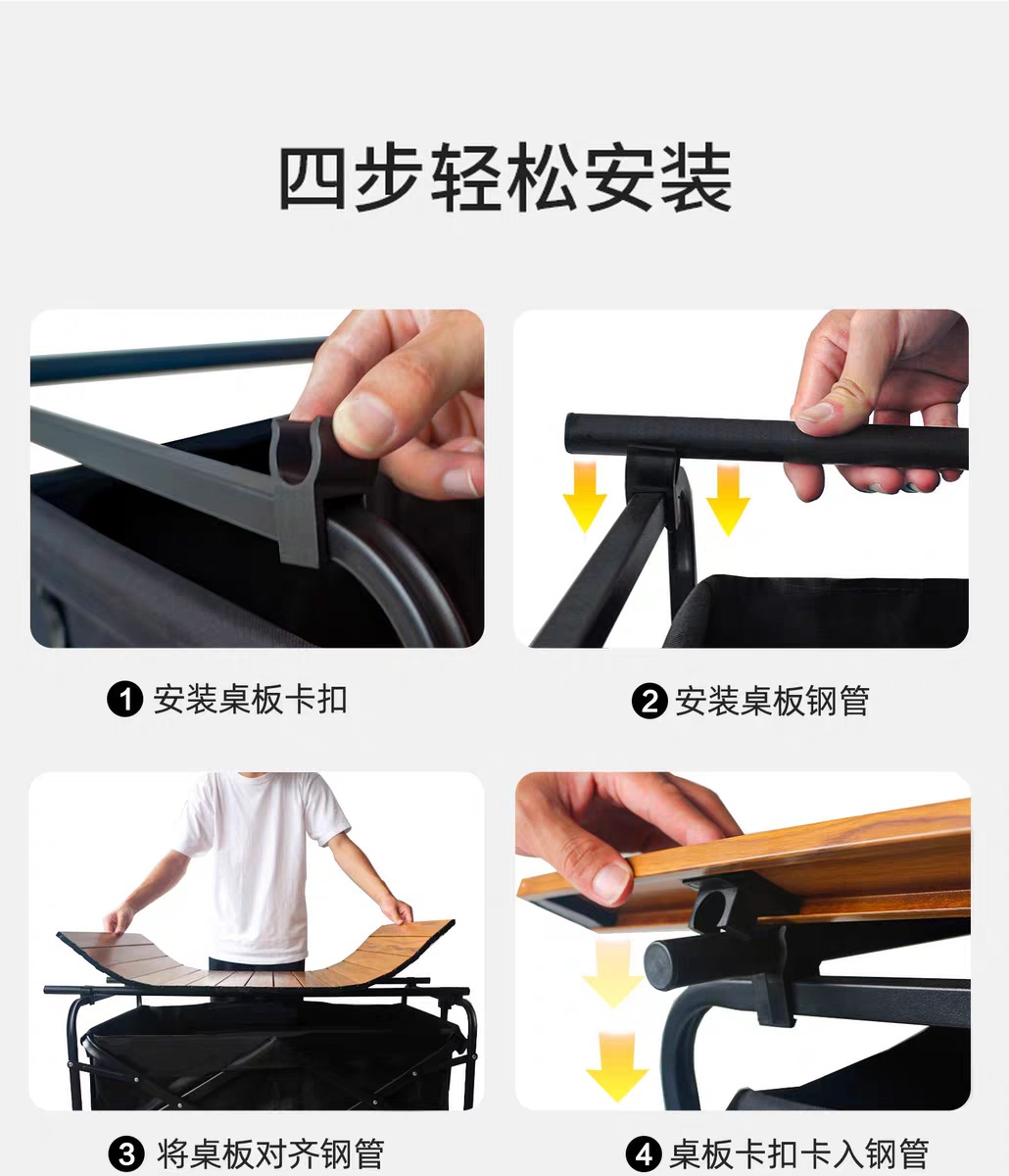 四步轻松安装

❶ 安装桌板卡扣

❷ 安装桌板钢管

❸ 将桌板对齐钢管

❹ 桌板卡扣卡入钢管