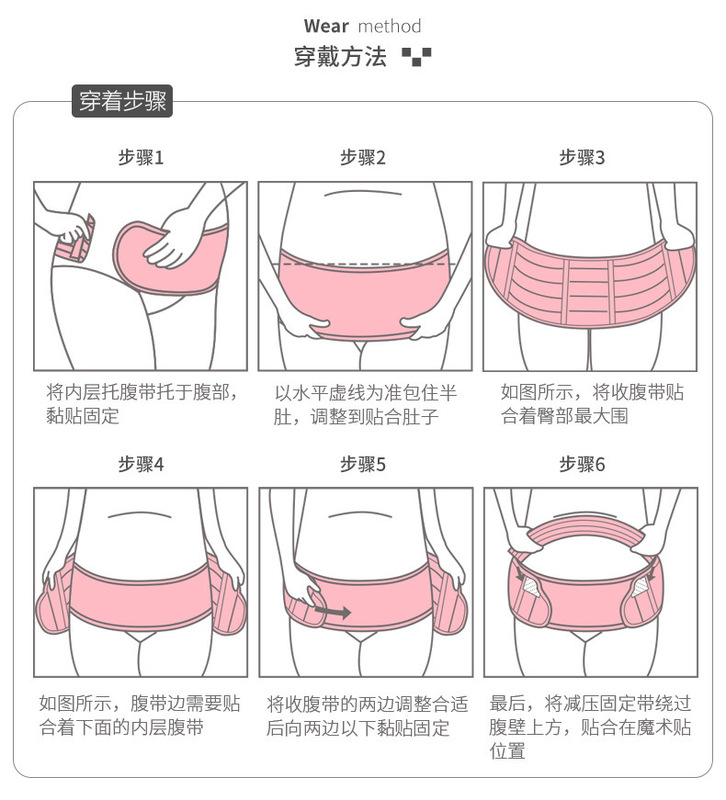 Wear method
穿戴方法

穿着步骤

步骤1

将内层托腹带托于腹部，黏贴固定

步骤2

以水平虚线为准包住半肚，调整到贴合肚子

步骤3

如图所示，将收腹带贴合着臀部最大围

步骤4

如图所示，腹带边需要贴合着下面的内层腹带

步骤5

将收腹带的两边调整合适后向两边以下黏贴固定

步骤6

最后，将减压固定带绕过腹壁上方，贴合在魔术贴位置