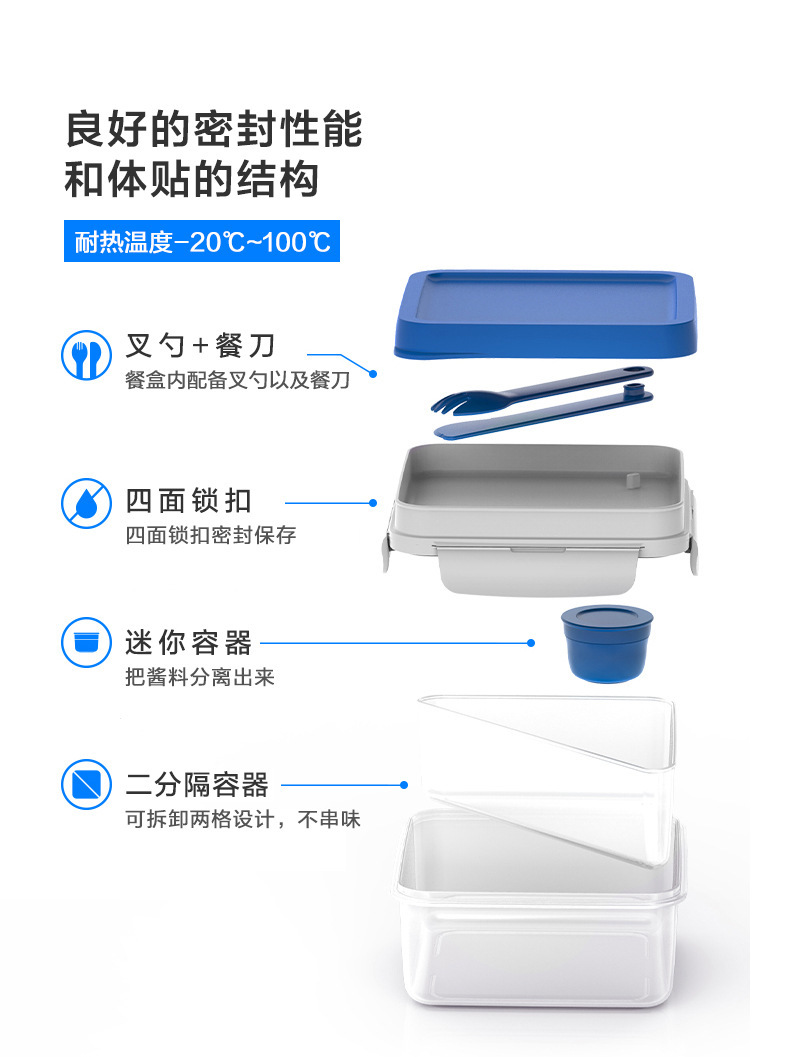 良好的密封性能
和体贴的结构

耐热温度-20℃~100℃

叉勺+餐刀
餐盒内配备叉勺以及餐刀

四面锁扣
四面锁扣密封保存

迷你容器
把酱料分离出来

二分隔容器
可拆卸两格设计，不串味