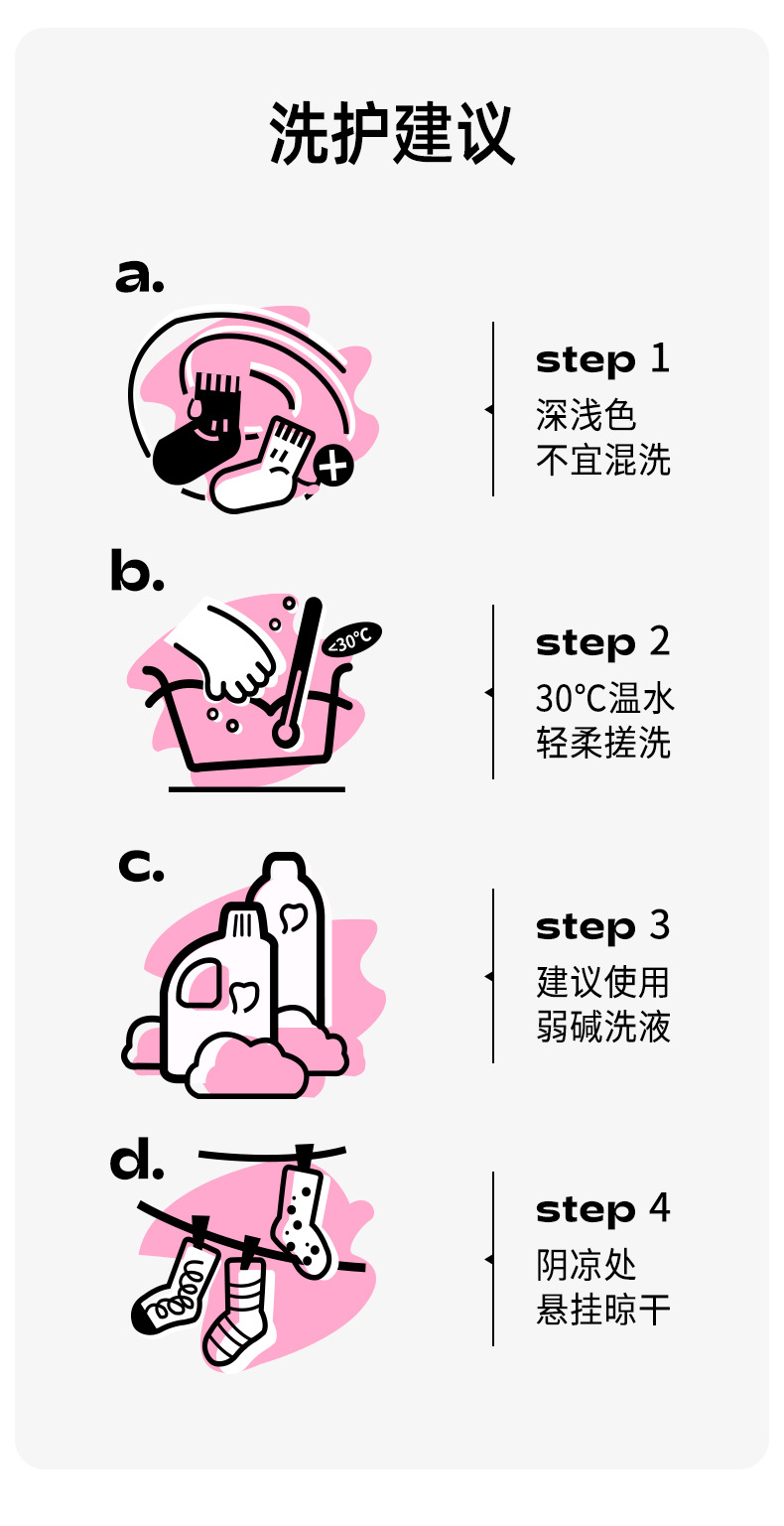 洗护建议

a.

step 1
深浅色
不宜混洗

b.

<30℃

step 2
30℃温水
轻柔搓洗

c.

step 3
建议使用
弱碱洗液

d.

step 4
阴凉处
悬挂晾干