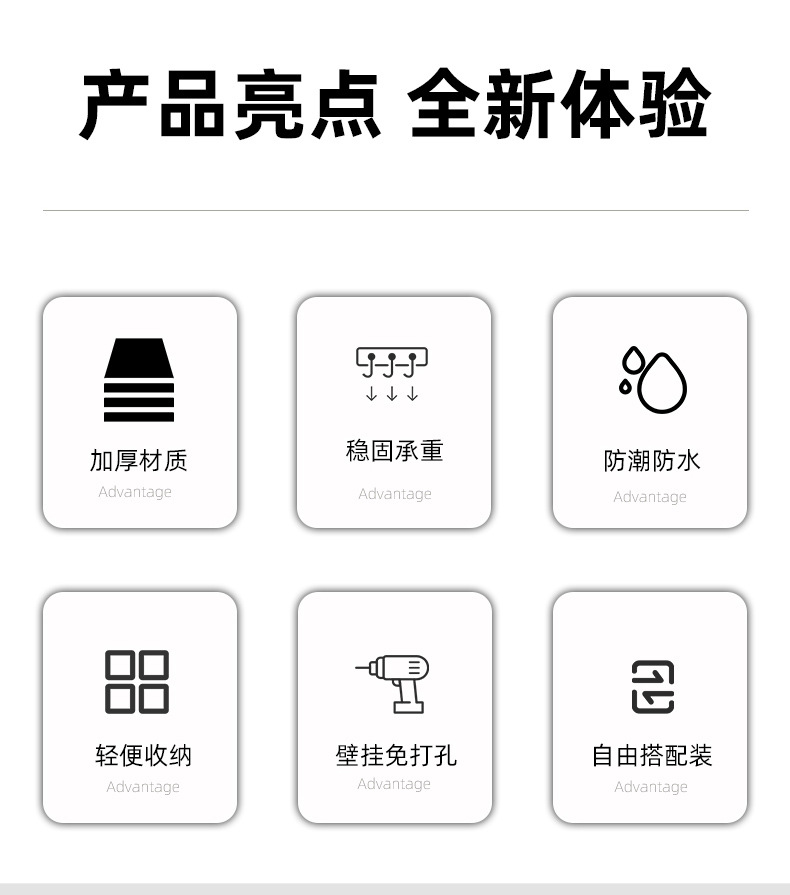 产品亮点 全新体验

加厚材质
Advantage

稳固承重
Advantage

防潮防水
Advantage

轻便收纳
Advantage

壁挂免打孔
Advantage

自由搭配装
Advantage