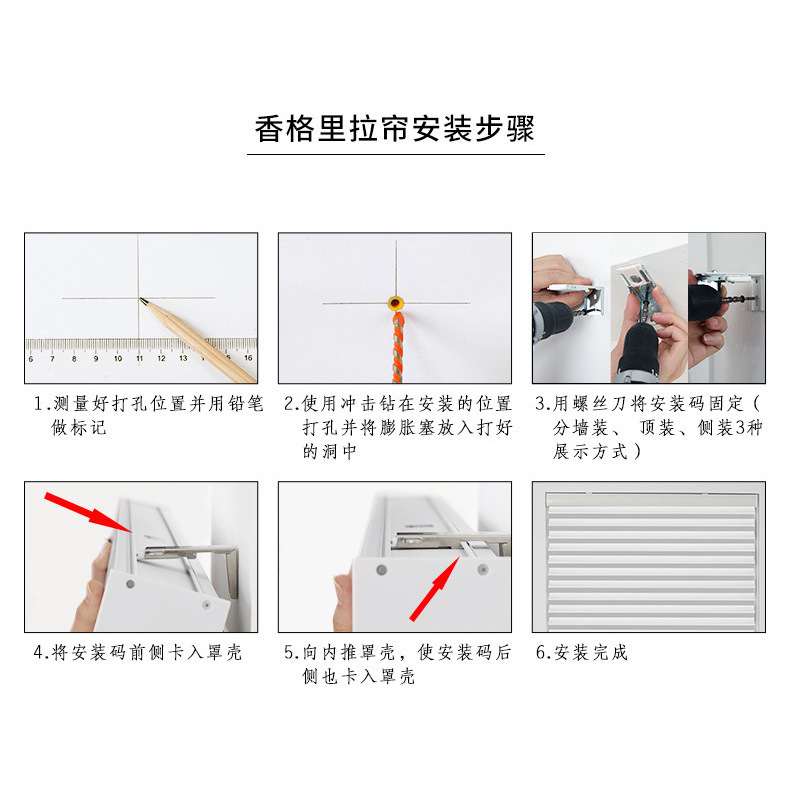 香格里拉帘安装步骤

6 7 8 9 10 11 12 13 14 15 16

1.测量好打孔位置并用铅笔做标记

2.使用冲击钻在安装的位置打孔并将膨胀塞放入打好的洞中

3.用螺丝刀将安装码固定（分墙装、顶装、侧装3种展示方式）

4.将安装码前侧卡入罩壳

5.向内推罩壳，使安装码后侧也卡入罩壳

6.安装完成