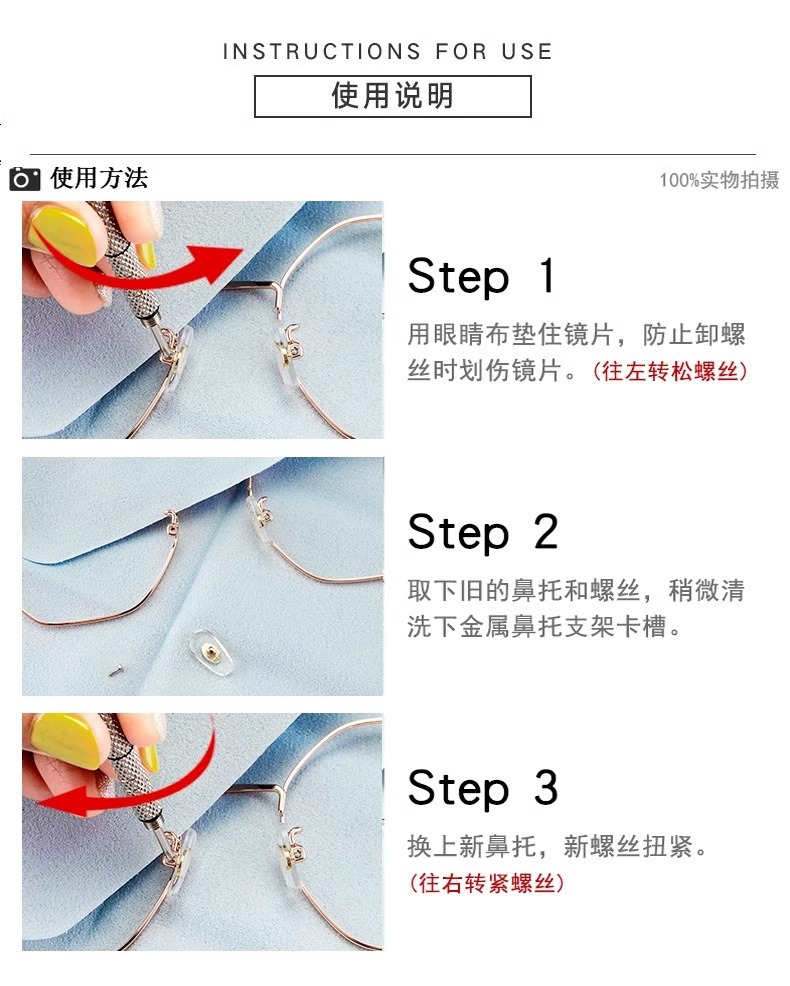 INSTRUCTIONS FOR USE

使用说明

使用方法

100%实物拍摄

Step 1

用眼睛布垫住镜片，防止卸螺丝时划伤镜片。(往左转松螺丝)

Step 2

取下旧的鼻托和螺丝，稍微清洗下金属鼻托支架卡槽。

Step 3

换上新鼻托，新螺丝扭紧。
(往右转紧螺丝)