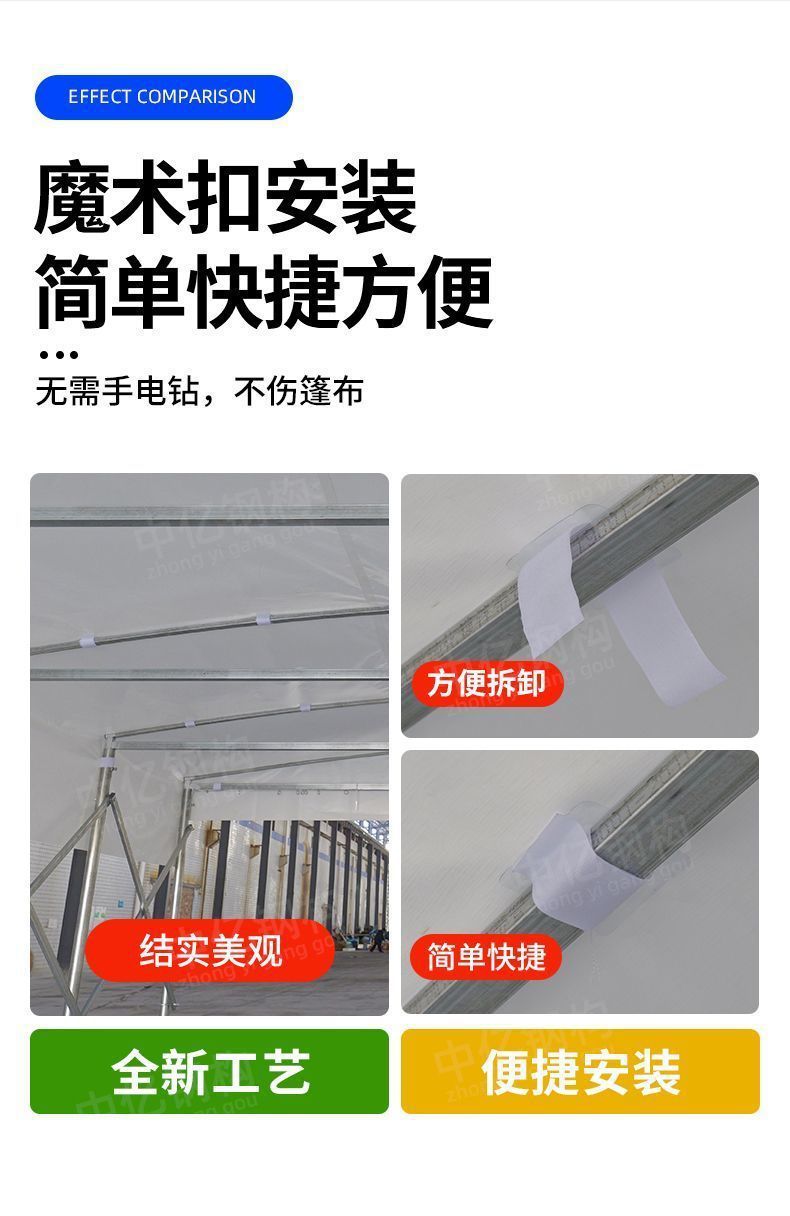 EFFECT COMPARISON

魔术扣安装
简单快捷方便

无需手电钻，不伤篷布

中亿钢构
zhong yi gang gou

结实美观

方便拆卸

简单快捷

全新工艺

便捷安装