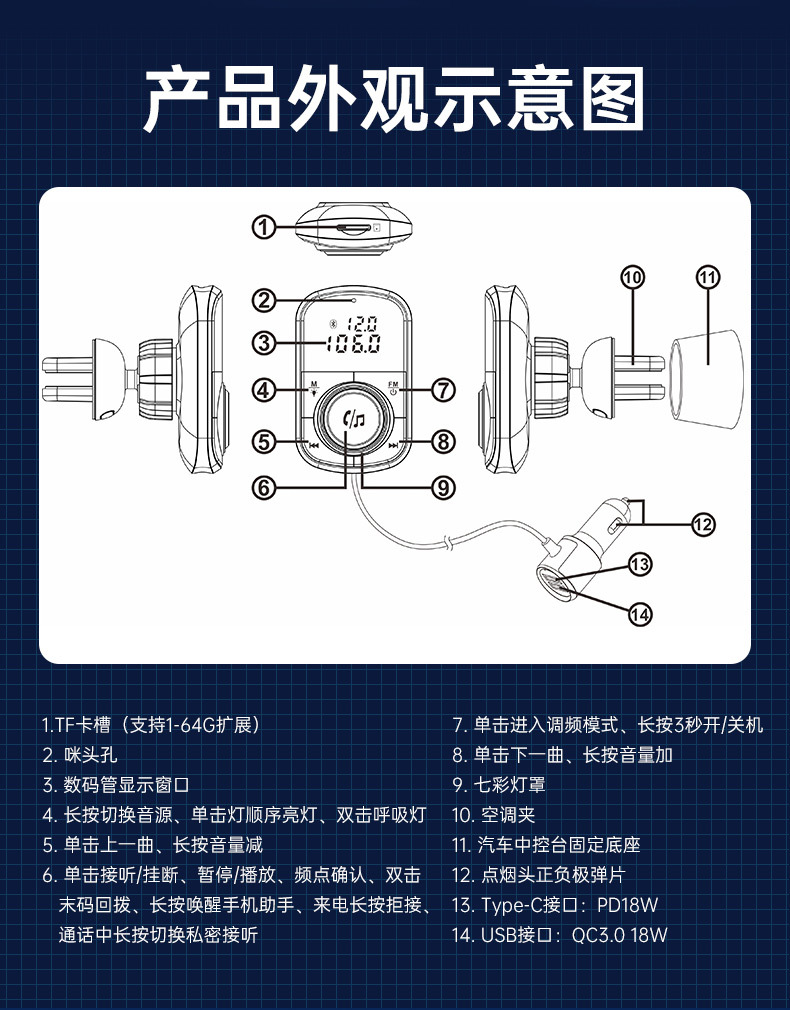 产品外观示意图

①
②
③
④
⑤
⑥
⑦
⑧
⑨
⑩
⑪
⑫
⑬
⑭

12.0
106.0
M
FM

1.TF卡槽（支持1-64G扩展）
2. 咪头孔
3. 数码管显示窗口
4. 长按切换音源、单击灯顺序亮灯、双击呼吸灯
5. 单击上一曲、长按音量减
6. 单击接听/挂断、暂停/播放、频点确认、双击末码回拨、长按唤醒手机助手、来电长按拒接、通话中长按切换私密接听

7. 单击进入调频模式、长按3秒开/关机
8. 单击下一曲、长按音量加
9. 七彩灯罩
10. 空调夹
11. 汽车中控台固定底座
12. 点烟头正负极弹片
13. Type-C接口：PD18W
14. USB接口：QC3.0 18W