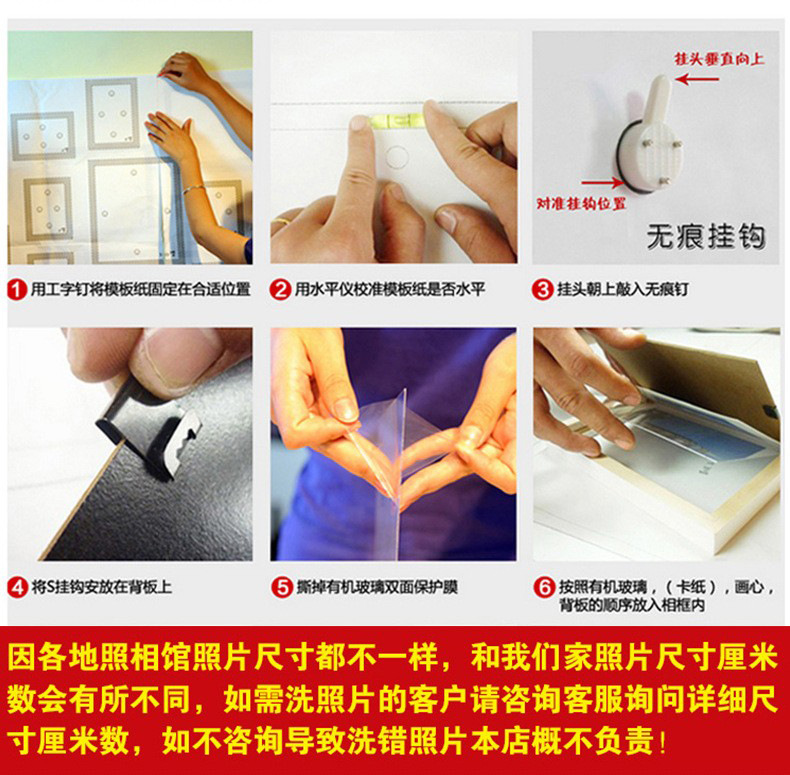 挂头垂直向上

对准挂钩位置

无痕挂钩

1 用工字钉将模板纸固定在合适位置

2 用水平仪校准模板纸是否水平

3 挂头朝上敲入无痕钉

4 将S挂钩安放在背板上

5 撕掉有机玻璃双面保护膜

6 按照有机玻璃，（卡纸），画心，背板的顺序放入相框内

因各地照相馆照片尺寸都不一样，和我们家照片尺寸厘米数会有所不同，如需洗照片的客户请咨询客服询问详细尺寸厘米数，如不咨询导致洗错照片本店概不负责！