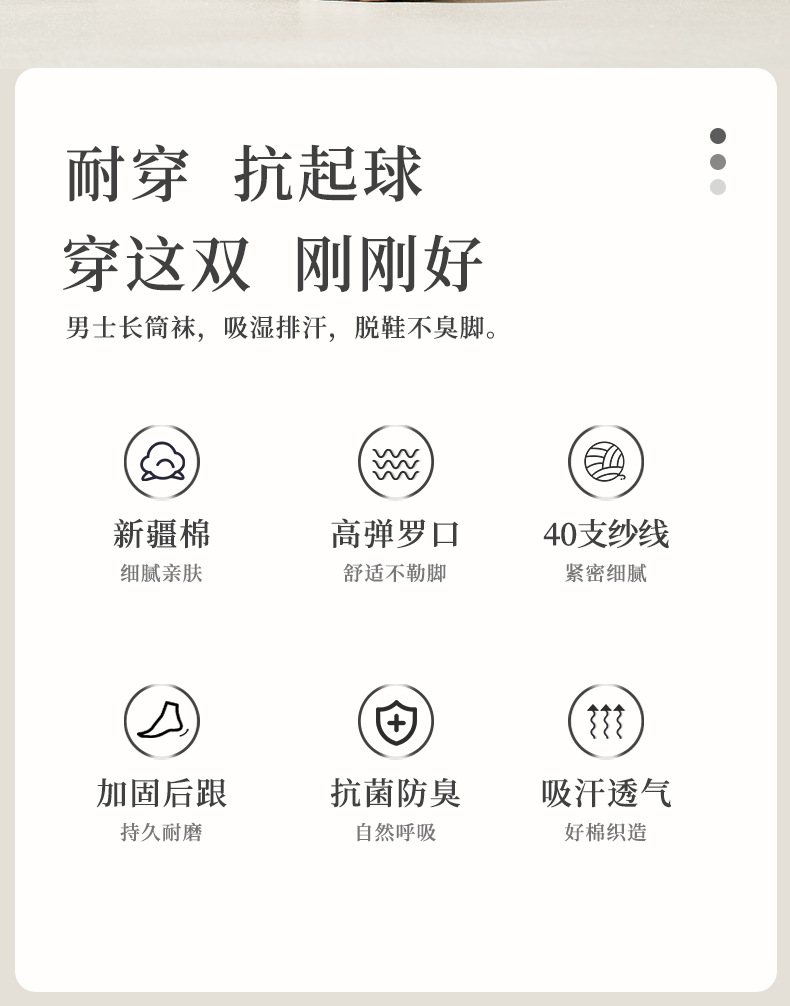 耐穿 抗起球

穿这双 刚刚好

男士长筒袜，吸湿排汗，脱鞋不臭脚。

新疆棉
细腻亲肤

高弹罗口
舒适不勒脚

40支纱线
紧密细腻

加固后跟
持久耐磨

抗菌防臭
自然呼吸

吸汗透气
好棉织造