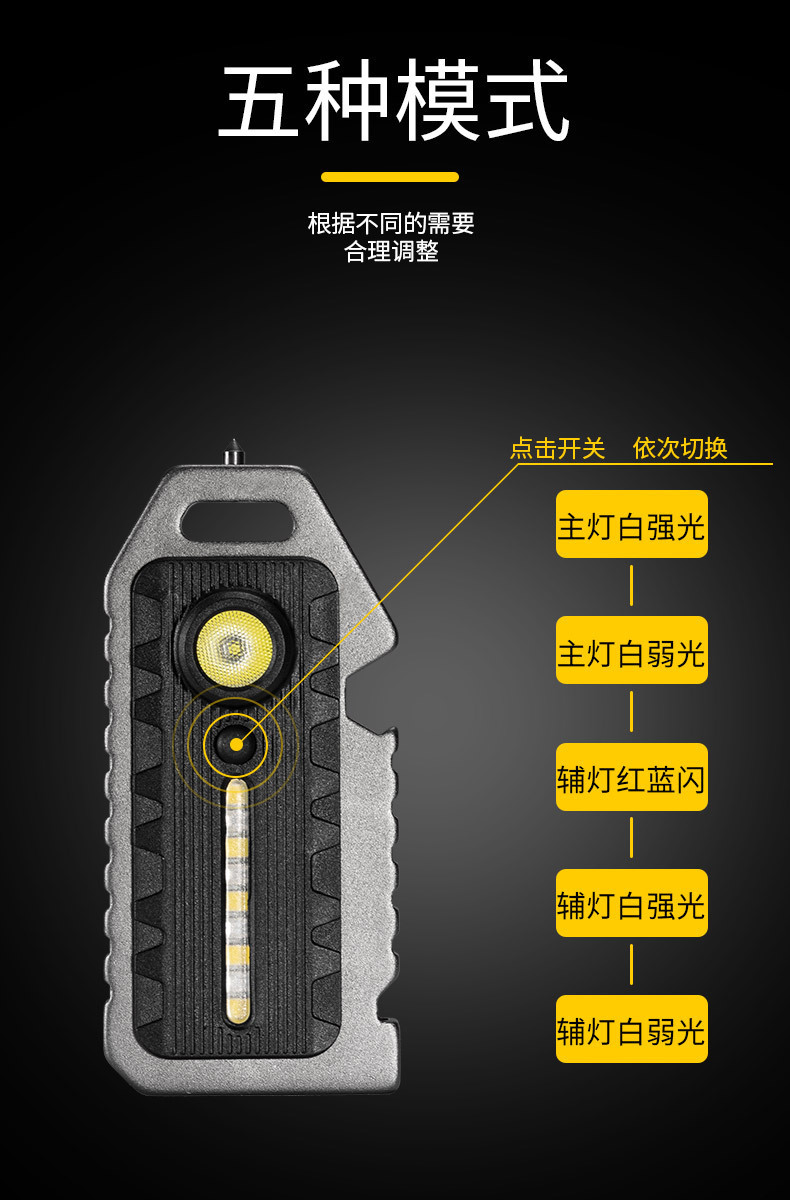 五种模式

根据不同的需要
合理调整

点击开关 依次切换

主灯白强光

主灯白弱光

辅灯红蓝闪

辅灯白强光

辅灯白弱光