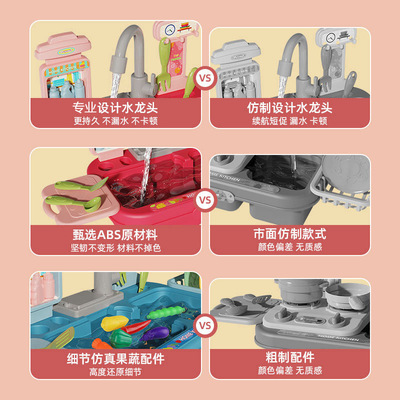 专业设计水龙头
更持久 不漏水 不卡顿

VS

仿制设计水龙头
续航短促 漏水 卡顿

甄选ABS原材料
坚韧不变形 材料不掉色

VS

市面仿制款式
颜色偏差 无质感

细节仿真果蔬配件
高度还原细节

VS

粗制配件
颜色偏差 无质感