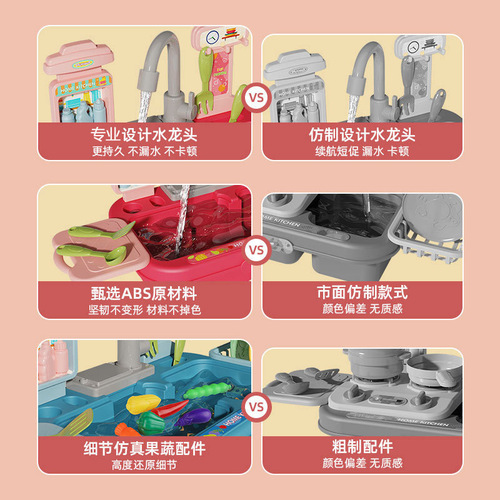 HOME KITCHEN

专业设计水龙头
更持久 不漏水 不卡顿

VS

仿制设计水龙头
续航短促 漏水 卡顿

甄选ABS原材料
坚韧不变形 材料不掉色

VS

HOME KITCHEN

市面仿制款式
颜色偏差 无质感

细节仿真果蔬配件
高度还原细节

VS

HOME KITCHEN

粗制配件
颜色偏差 无质感