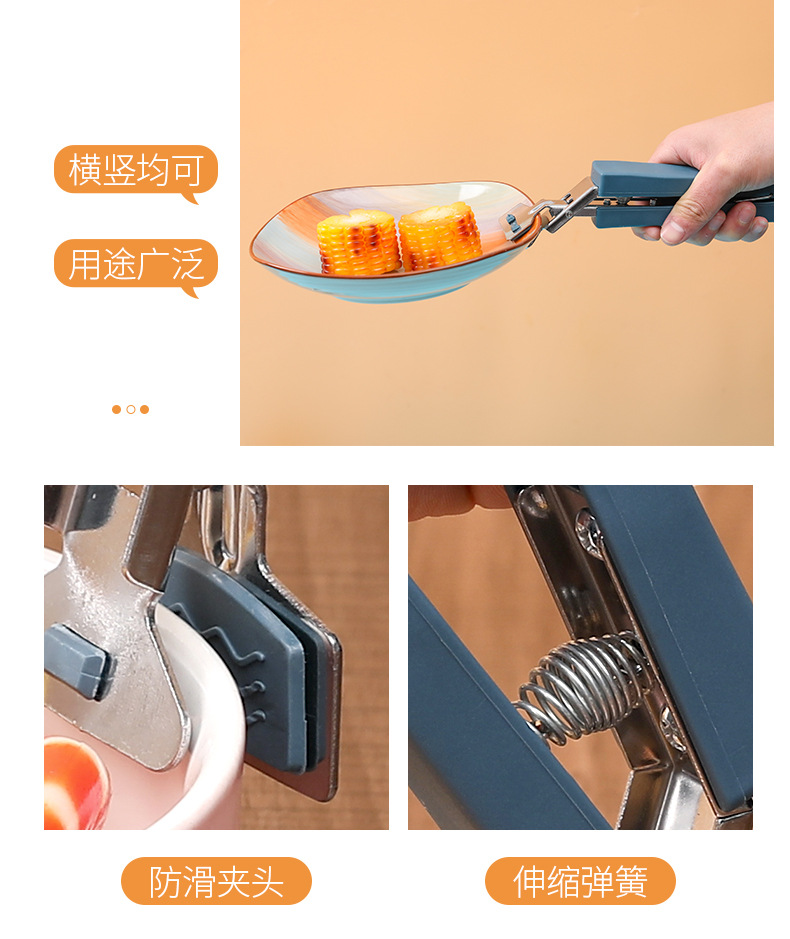 横竖均可

用途广泛

防滑夹头

伸缩弹簧