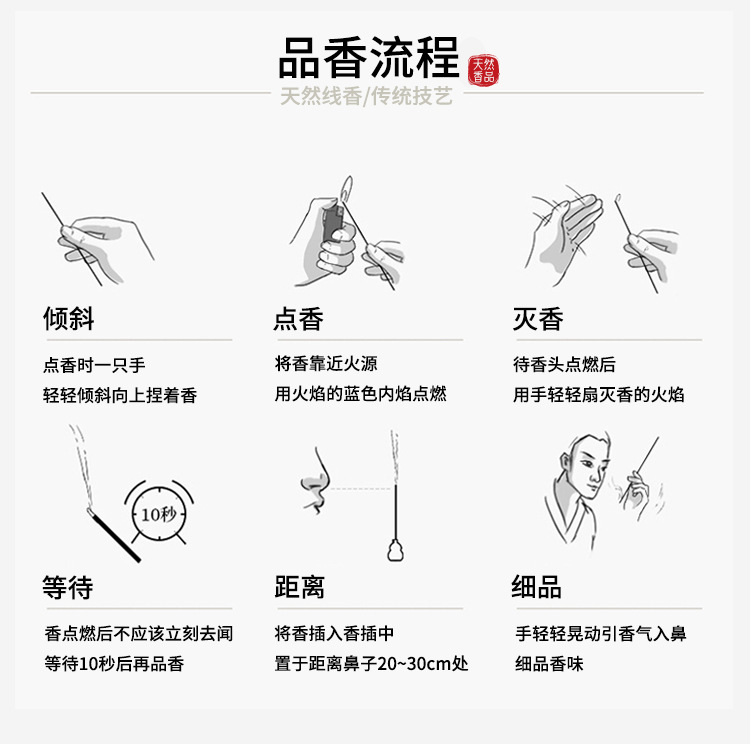 品香流程

天然香品

天然线香/传统技艺

倾斜

点香时一只手
轻轻倾斜向上捏着香

点香

将香靠近火源
用火焰的蓝色内焰点燃

灭香

待香头点燃后
用手轻轻扇灭香的火焰

10秒

等待

香点燃后不应该立刻去闻
等待10秒后再品香

距离

将香插入香插中
置于距离鼻子20~30cm处

细品

手轻轻晃动引香气入鼻
细品香味