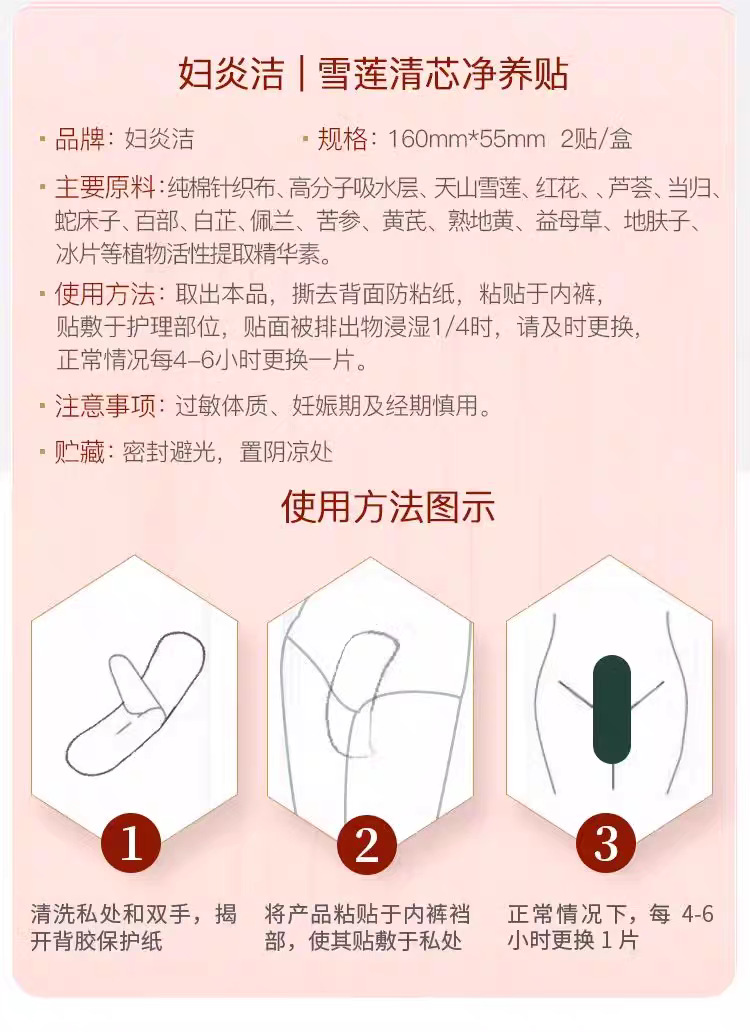 妇炎洁 | 雪莲清芯净养贴

· 品牌：妇炎洁 · 规格：160mm*55mm 2贴/盒

· 主要原料：纯棉针织布、高分子吸水层、天山雪莲、红花、、芦荟、当归、蛇床子、百部、白芷、佩兰、苦参、黄芪、熟地黄、益母草、地肤子、冰片等植物活性提取精华素。

· 使用方法：取出本品，撕去背面防粘纸，粘贴于内裤，贴敷于护理部位，贴面被排出物浸湿1/4时，请及时更换，正常情况每4-6小时更换一片。

· 注意事项：过敏体质、妊娠期及经期慎用。

· 贮藏：密封避光，置阴凉处

使用方法图示

1

清洗私处和双手，揭开背胶保护纸

2

将产品粘贴于内裤裆部，使其贴敷于私处

3

正常情况下，每 4-6 小时更换 1 片