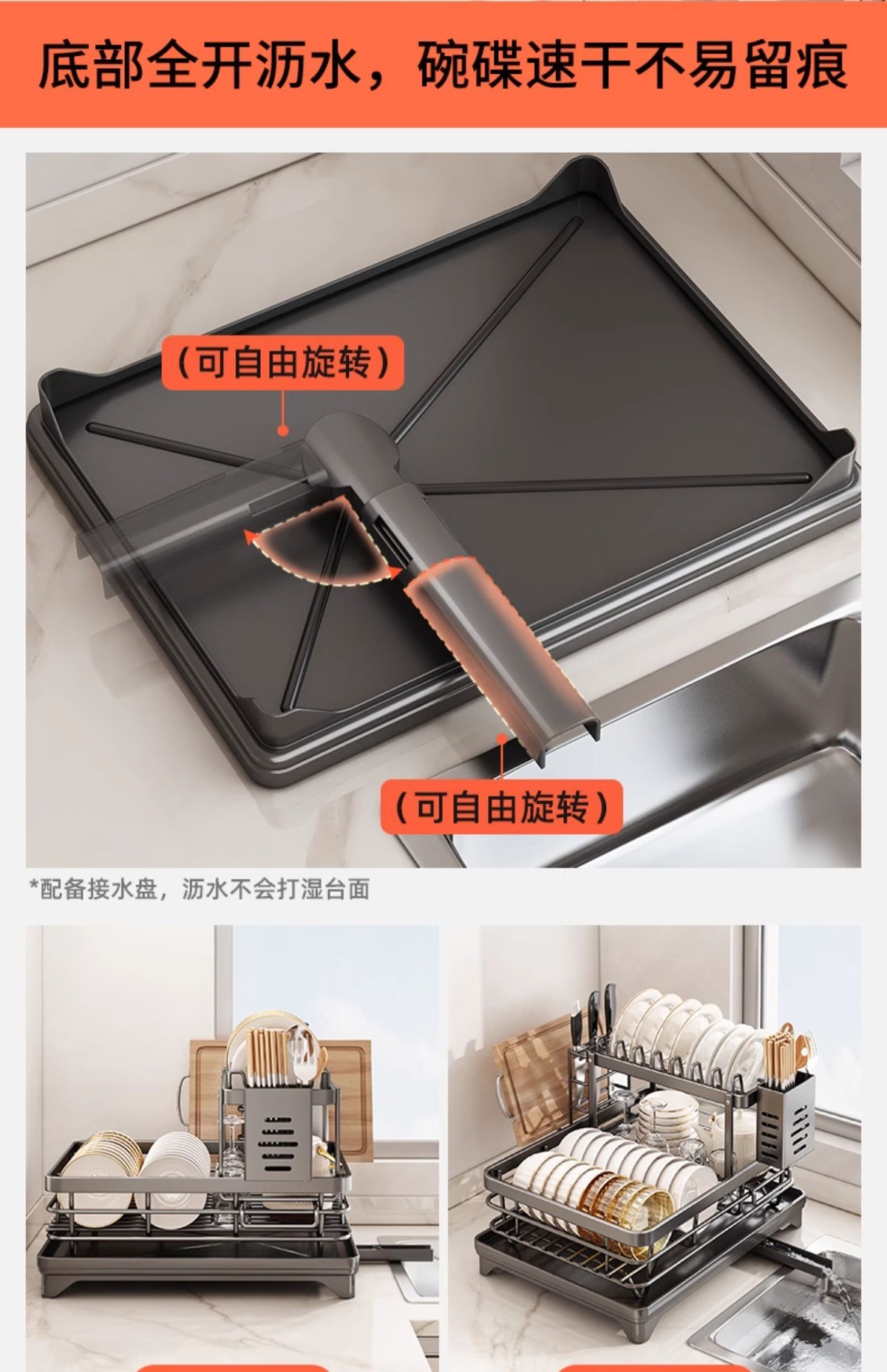 底部全开沥水，碗碟速干不易留痕

（可自由旋转）

（可自由旋转）

*配备接水盘，沥水不会打湿台面