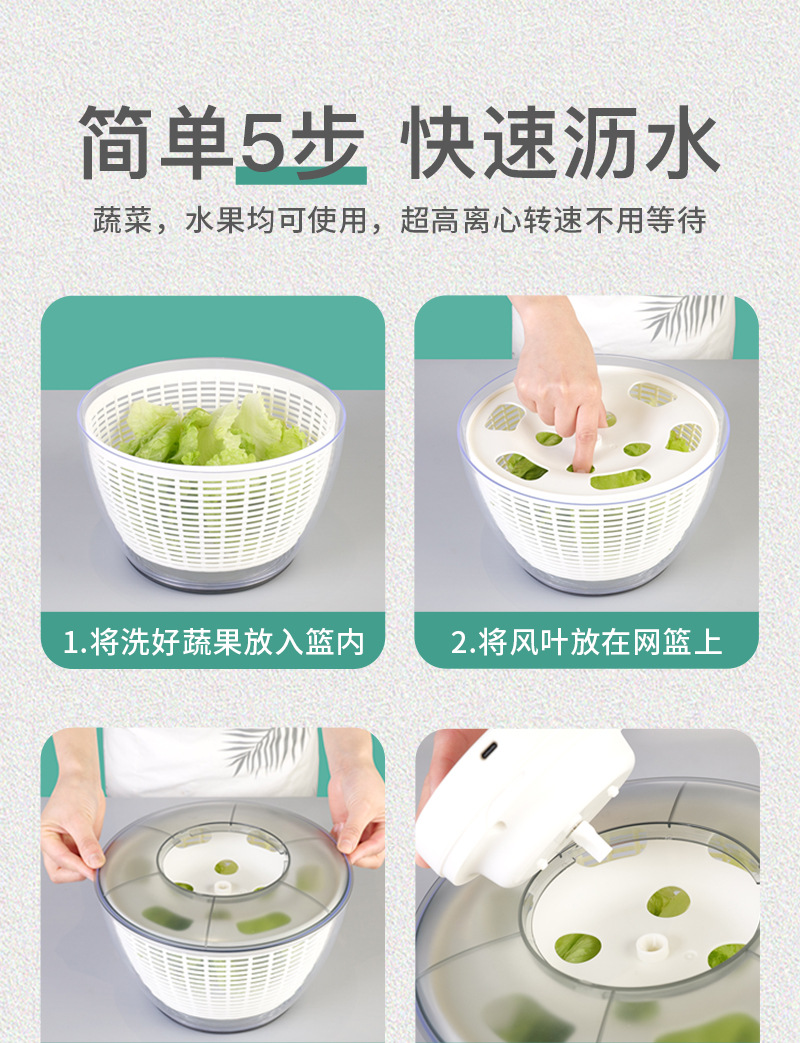 简单5步 快速沥水

蔬菜，水果均可使用，超高离心转速不用等待

1.将洗好蔬果放入篮内

2.将风叶放在网篮上