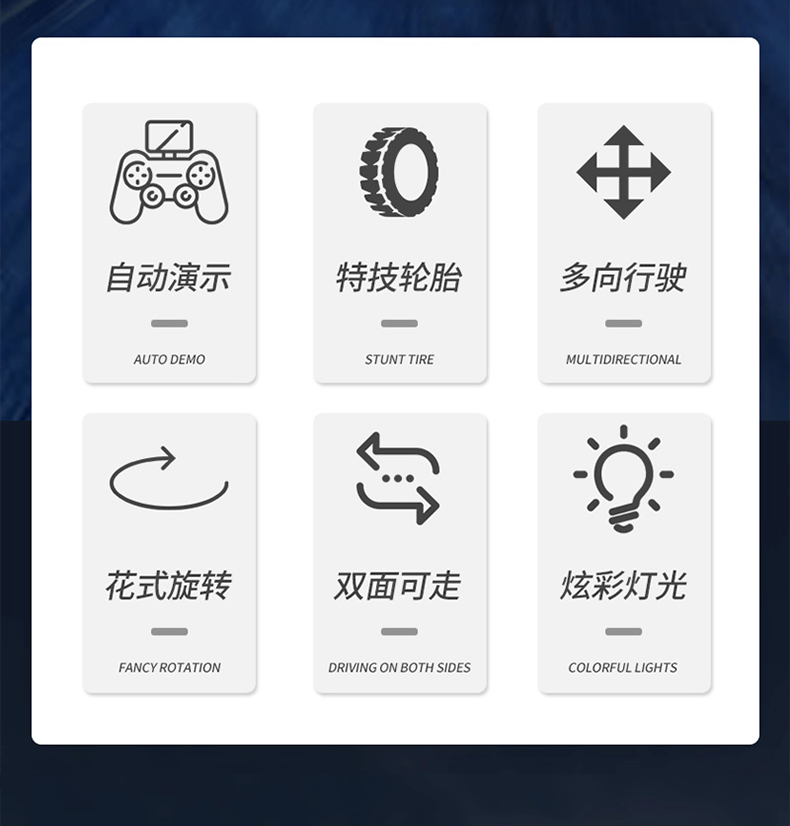 自动演示

AUTO DEMO

特技轮胎

STUNT TIRE

多向行驶

MULTIDIRECTIONAL

花式旋转

FANCY ROTATION

双面可走

DRIVING ON BOTH SIDES

炫彩灯光

COLORFUL LIGHTS