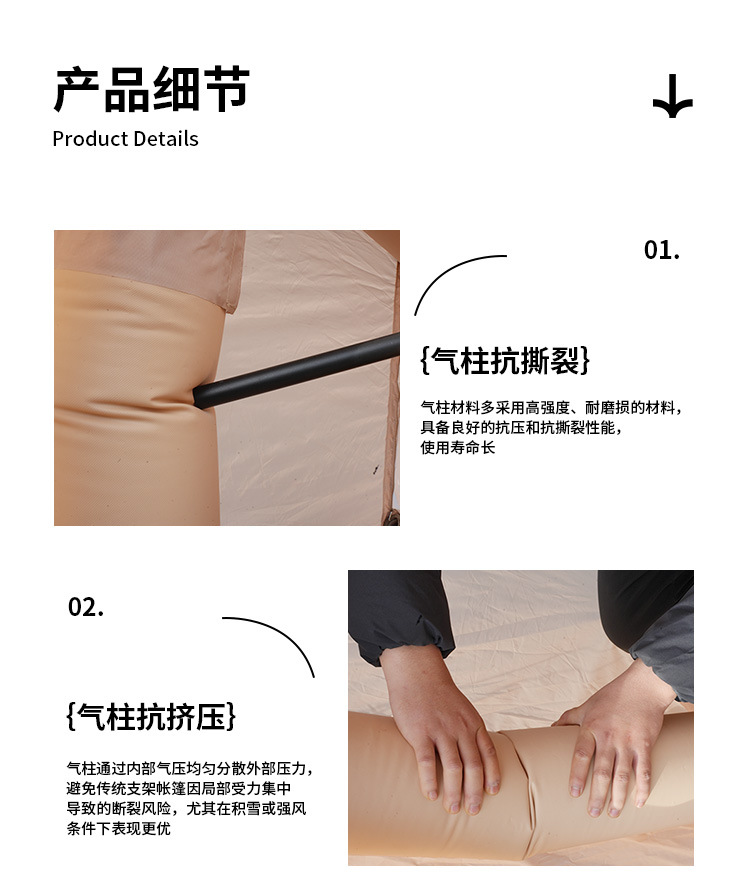 产品细节
Product Details

01.

{气柱抗撕裂}

气柱材料多采用高强度、耐磨损的材料，具备良好的抗压和抗撕裂性能，使用寿命长

02.

{气柱抗挤压}

气柱通过内部气压均匀分散外部压力，避免传统支架帐篷因局部受力集中导致的断裂风险，尤其在积雪或强风条件下表现更优