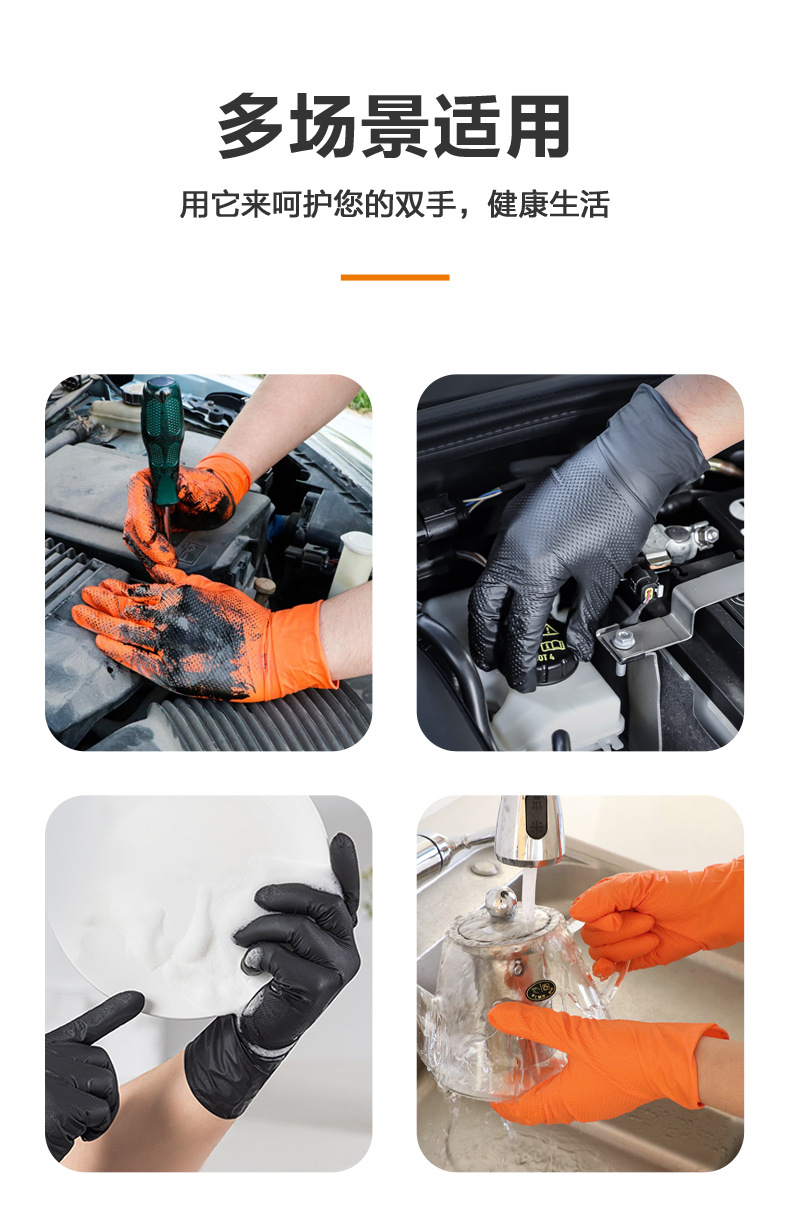 多场景适用

用它来呵护您的双手，健康生活