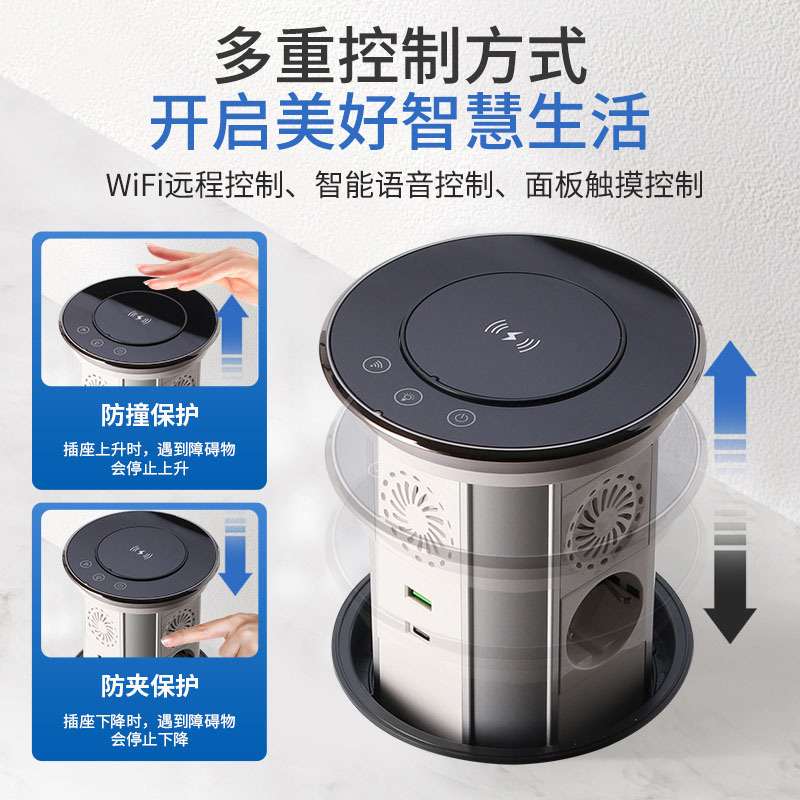 多重控制方式
开启美好智慧生活

WiFi远程控制、智能语音控制、面板触摸控制

防撞保护

插座上升时，遇到障碍物会停止上升

防夹保护

插座下降时，遇到障碍物会停止下降