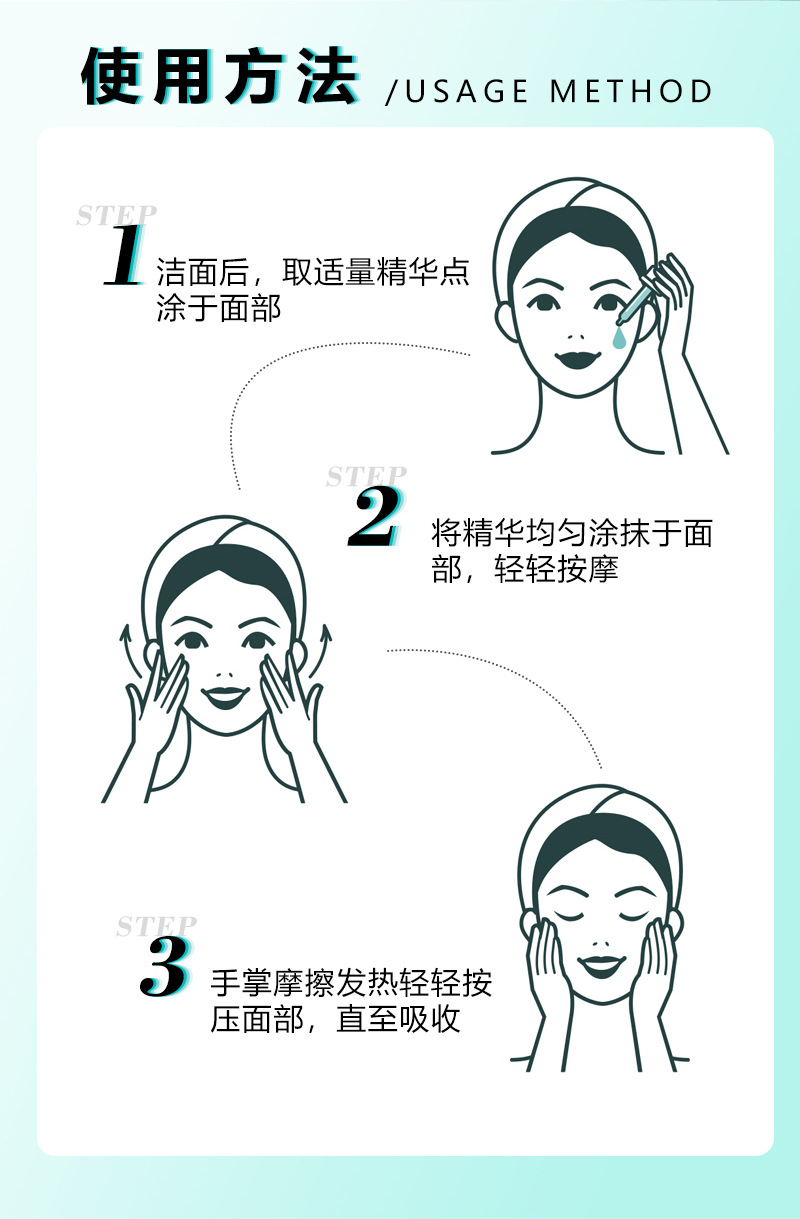 使用方法 /USAGE METHOD

STEP
1
洁面后，取适量精华点涂于面部

STEP
2
将精华均匀涂抹于面部，轻轻按摩

STEP
3
手掌摩擦发热轻轻按压面部，直至吸收