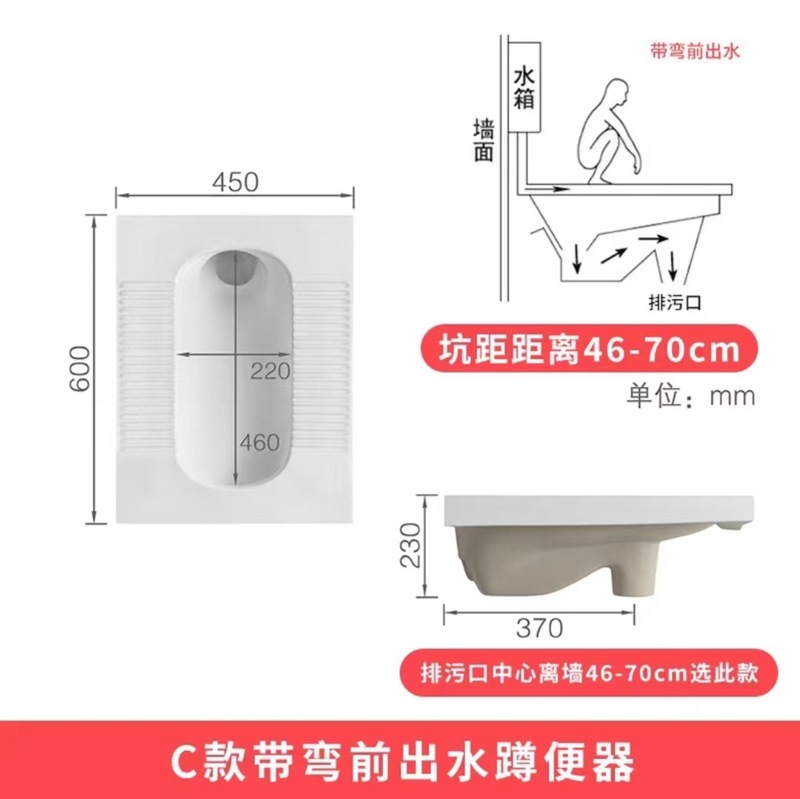 450

600

220

460

带弯前出水

水箱

墙面

排污口

坑距距离46-70cm

单位：mm

230

370

排污口中心离墙46-70cm选此款

C款带弯前出水蹲便器