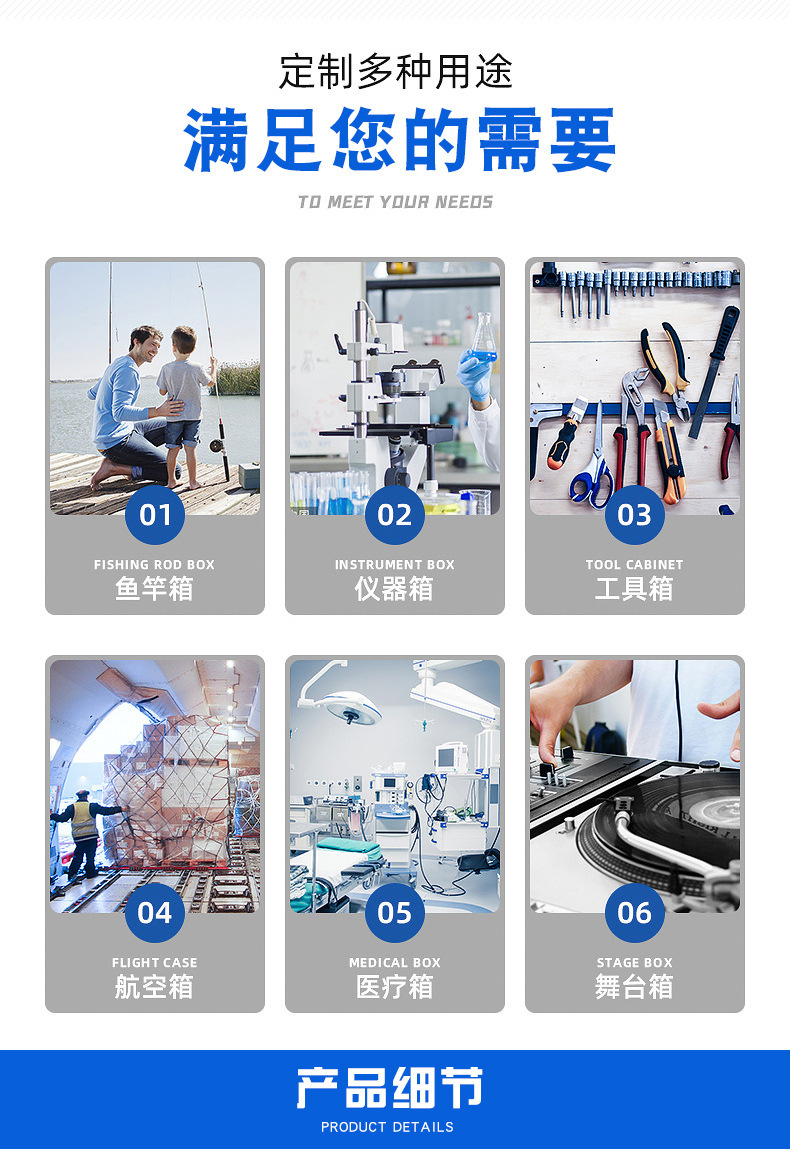 定制多种用途
满足您的需要
TO MEET YOUR NEEDS

01
FISHING ROD BOX
鱼竿箱

02
INSTRUMENT BOX
仪器箱

03
TOOL CABINET
工具箱

04
FLIGHT CASE
航空箱

05
MEDICAL BOX
医疗箱

06
STAGE BOX
舞台箱

产品细节
PRODUCT DETAILS