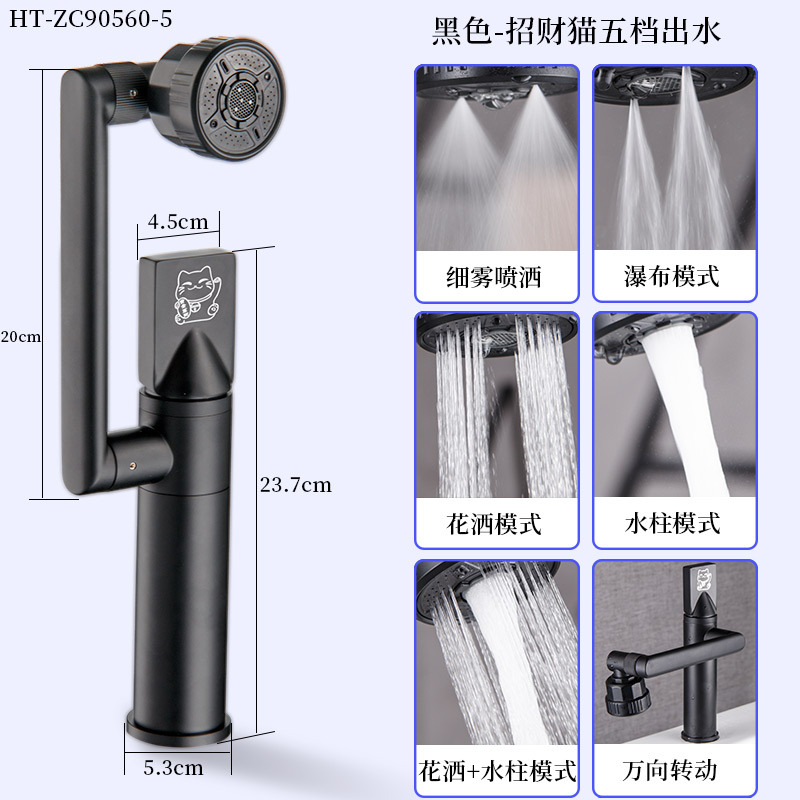 HT-ZC90560-5

4.5cm

20cm

23.7cm

5.3cm

黑色-招财猫五档出水

细雾喷洒

瀑布模式

花洒模式

水柱模式

花洒+水柱模式

万向转动