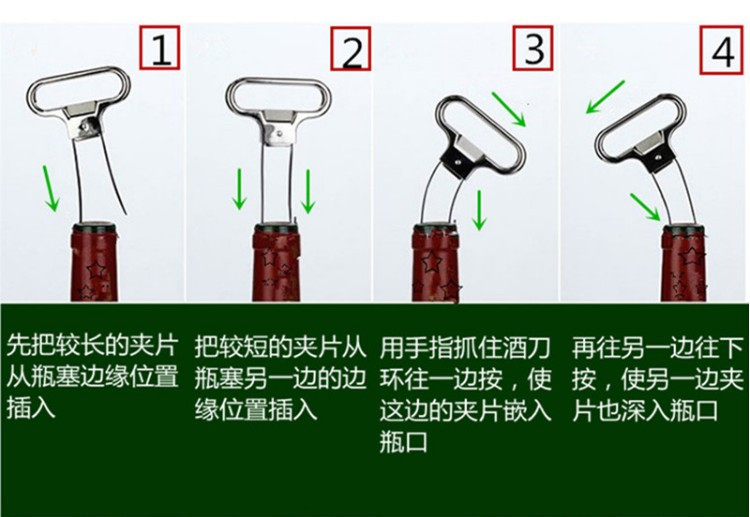 1

2

3

4

先把较长的夹片从瓶塞边缘位置插入

把较短的夹片从瓶塞另一边的边缘位置插入

用手指抓住酒刀环往一边按，使这边的夹片嵌入瓶口

再往另一边往下按，使另一边夹片也深入瓶口