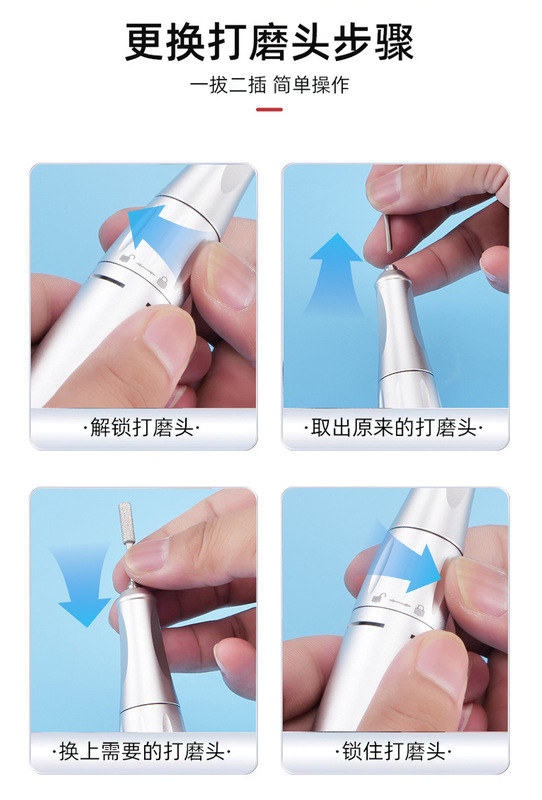 更换打磨头步骤

一拔二插 简单操作

·解锁打磨头·

·取出原来的打磨头·

·换上需要的打磨头·

·锁住打磨头·