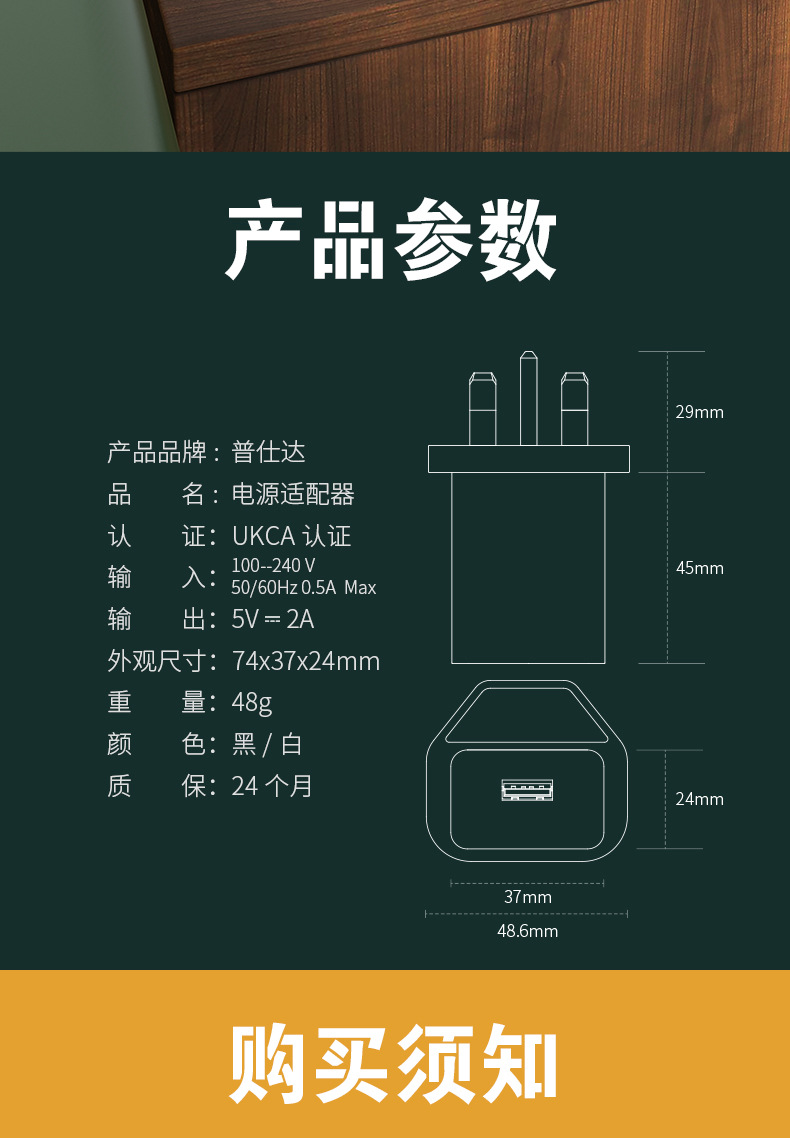 产品参数

产品品牌：普仕达
品　　名：电源适配器
认　　证：UKCA 认证
输　　入：100--240 V 50/60Hz 0.5A Max
输　　出：5V ⎓ 2A
外观尺寸：74x37x24mm
重　　量：48g
颜　　色：黑 / 白
质　　保：24 个月

29mm
45mm
24mm
37mm
48.6mm

购买须知