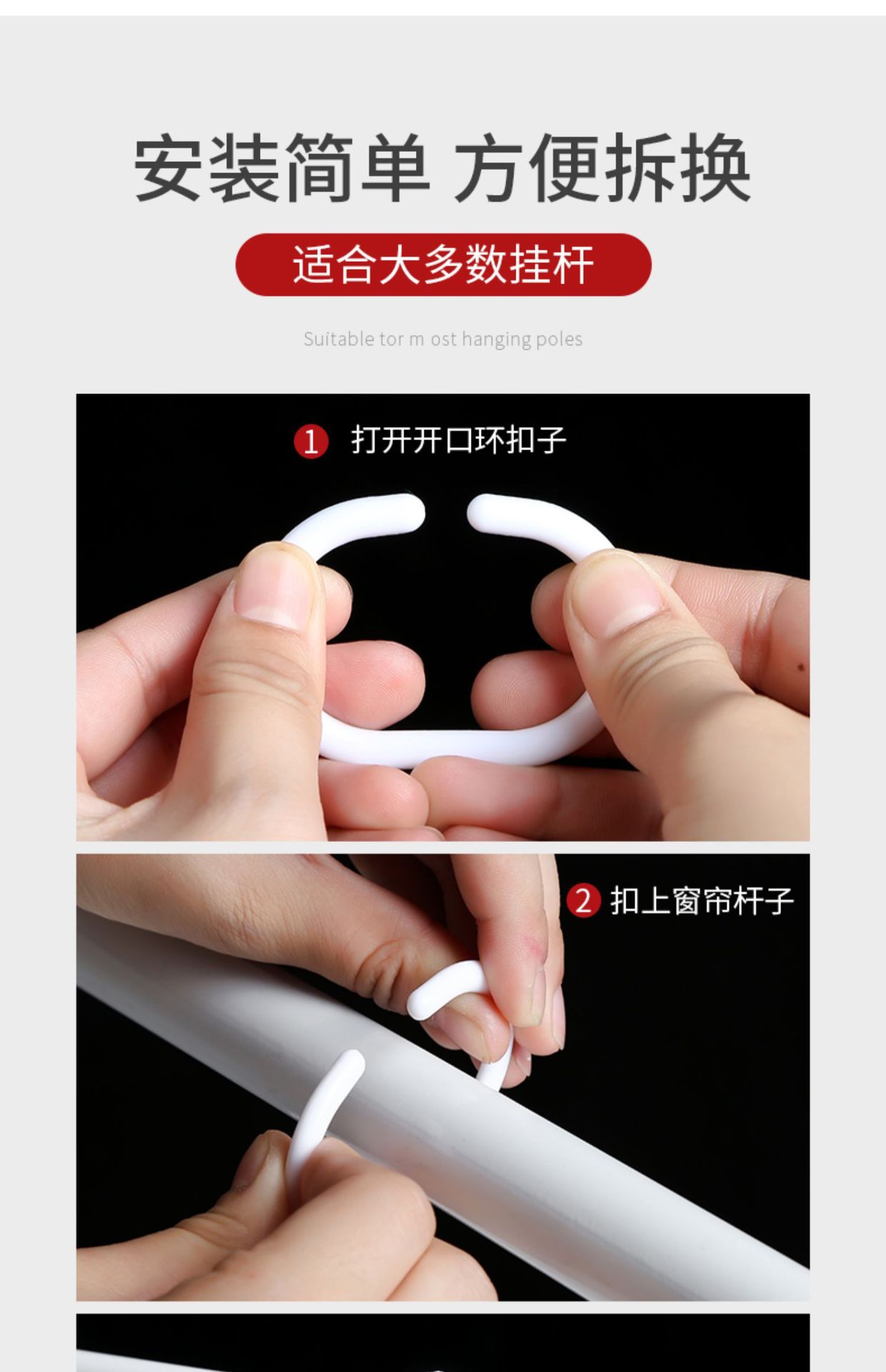 安装简单 方便拆换

适合大多数挂杆

Suitable tor m ost hanging poles

1 打开开口环扣子

2 扣上窗帘杆子