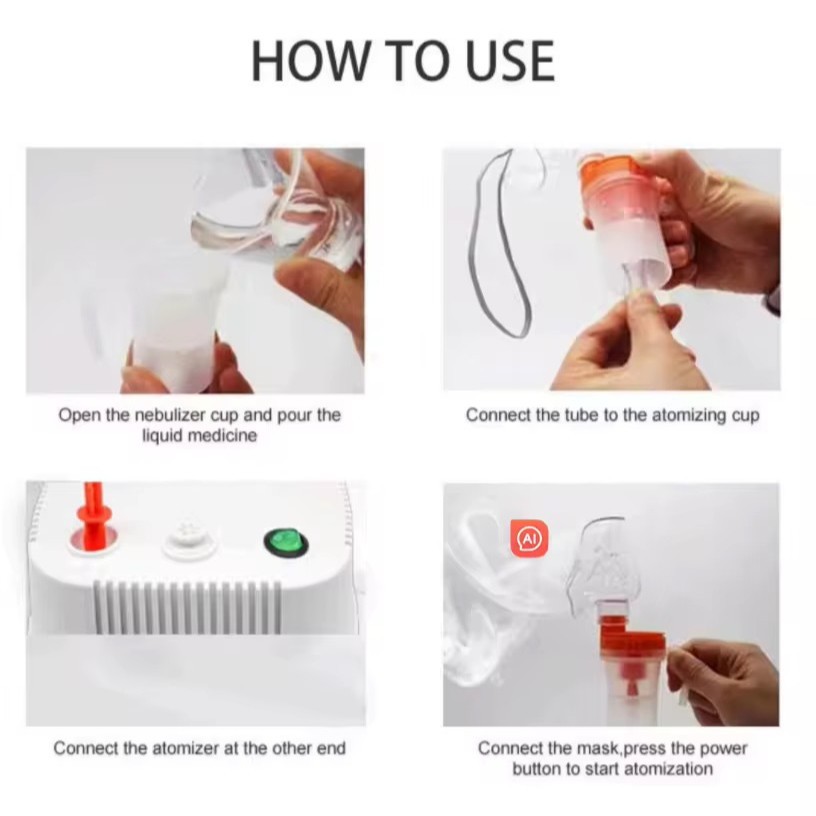 HOW TO USE

Open the nebulizer cup and pour the liquid medicine

Connect the tube to the atomizing cup

Connect the atomizer at the other end

AI

Connect the mask,press the power button to start atomization