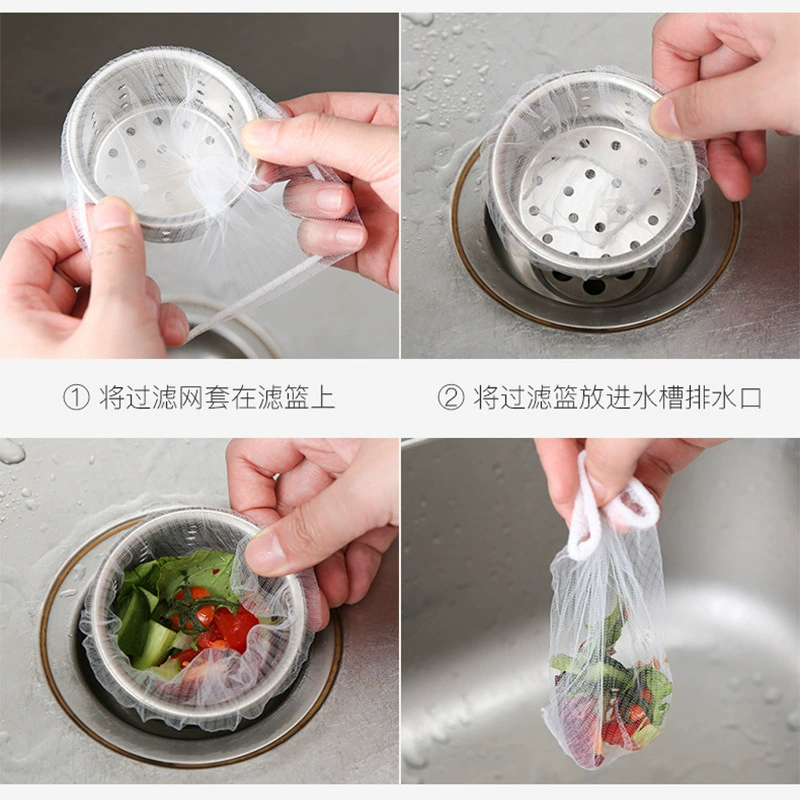 ① 将过滤网套在滤篮上

② 将过滤篮放进水槽排水口