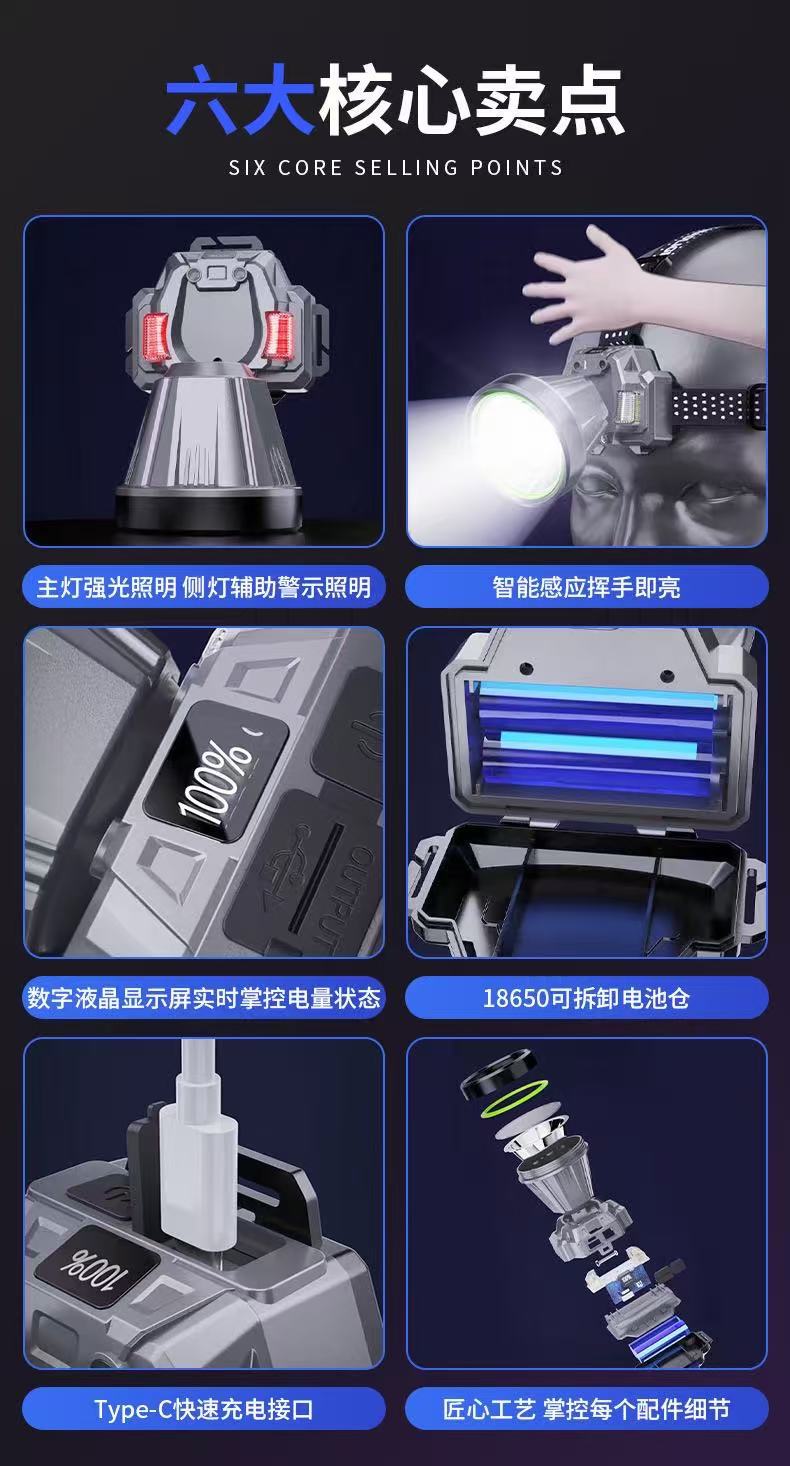 六大核心卖点

SIX CORE SELLING POINTS

主灯强光照明 侧灯辅助警示照明

智能感应挥手即亮

100%

OUTPUT

数字液晶显示屏实时掌控电量状态

18650可拆卸电池仓

100%

Type-C快速充电接口

匠心工艺 掌控每个配件细节