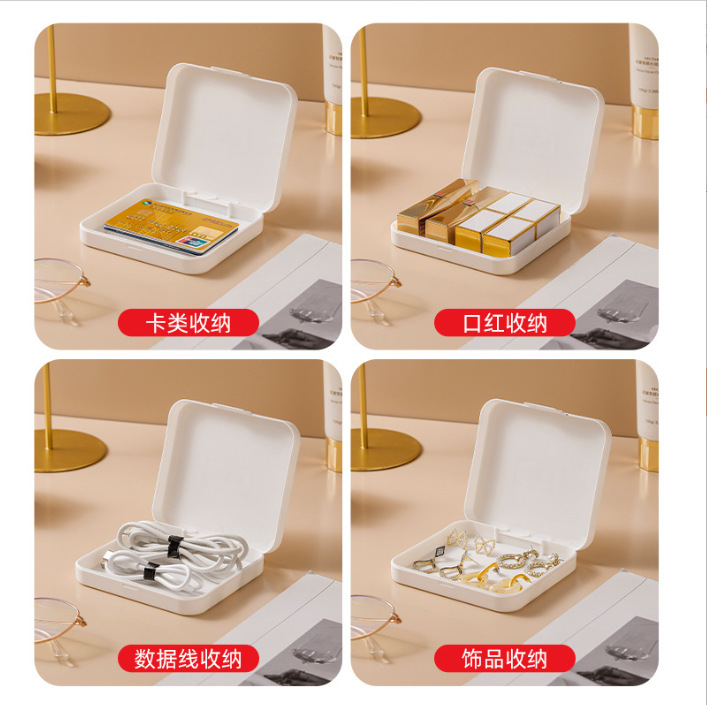 卡类收纳

口红收纳

数据线收纳

饰品收纳