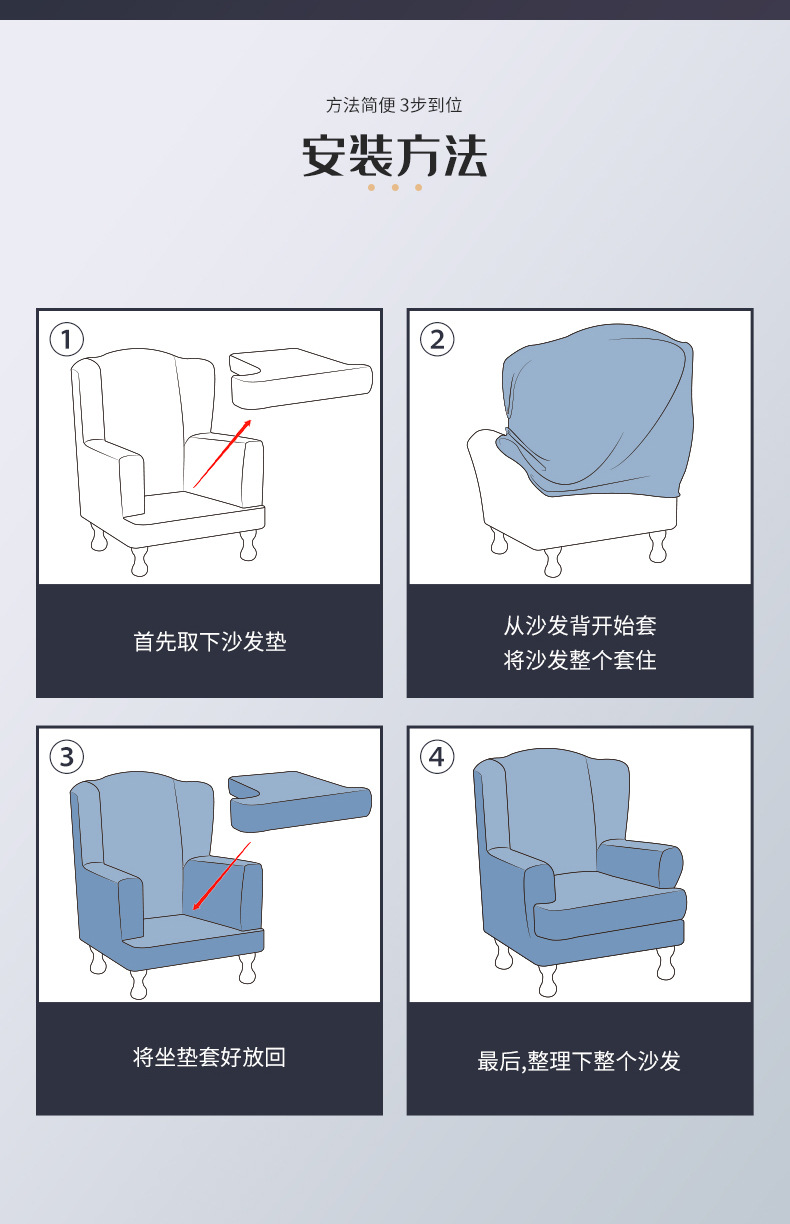 方法简便 3步到位

安装方法

①

首先取下沙发垫

②

从沙发背开始套
将沙发整个套住

③

将坐垫套好放回

④

最后,整理下整个沙发