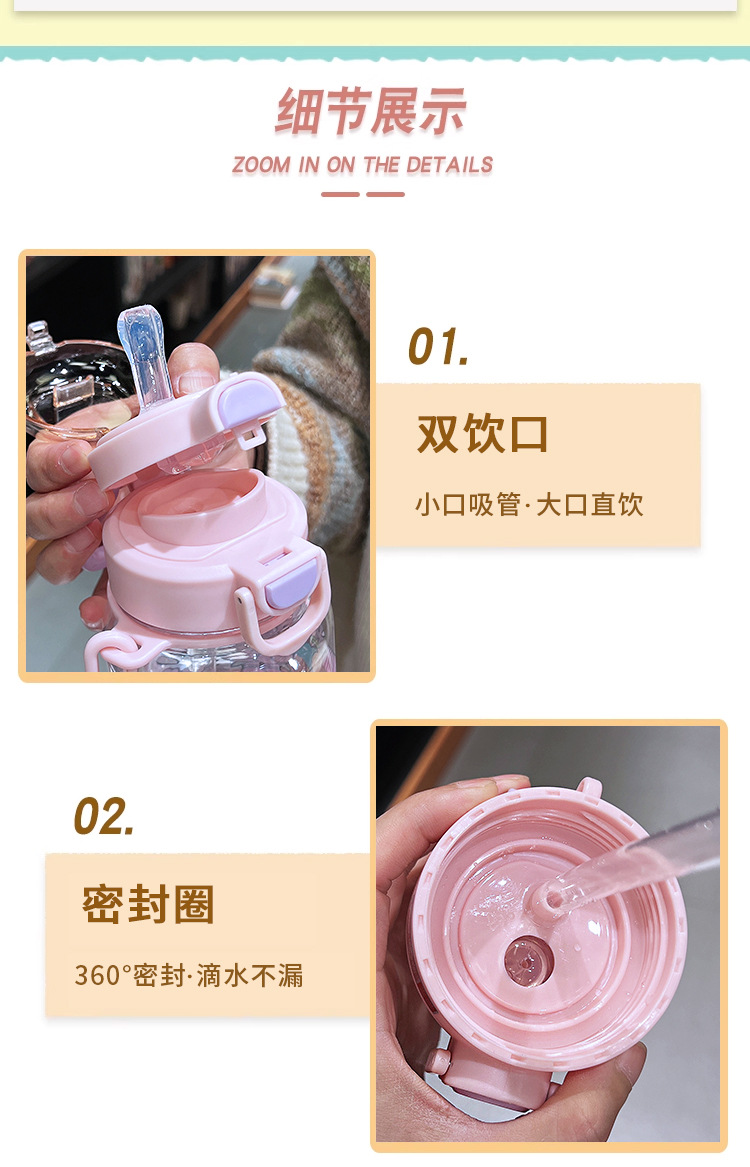 细节展示
ZOOM IN ON THE DETAILS

01.
双饮口
小口吸管·大口直饮

02.
密封圈
360°密封·滴水不漏