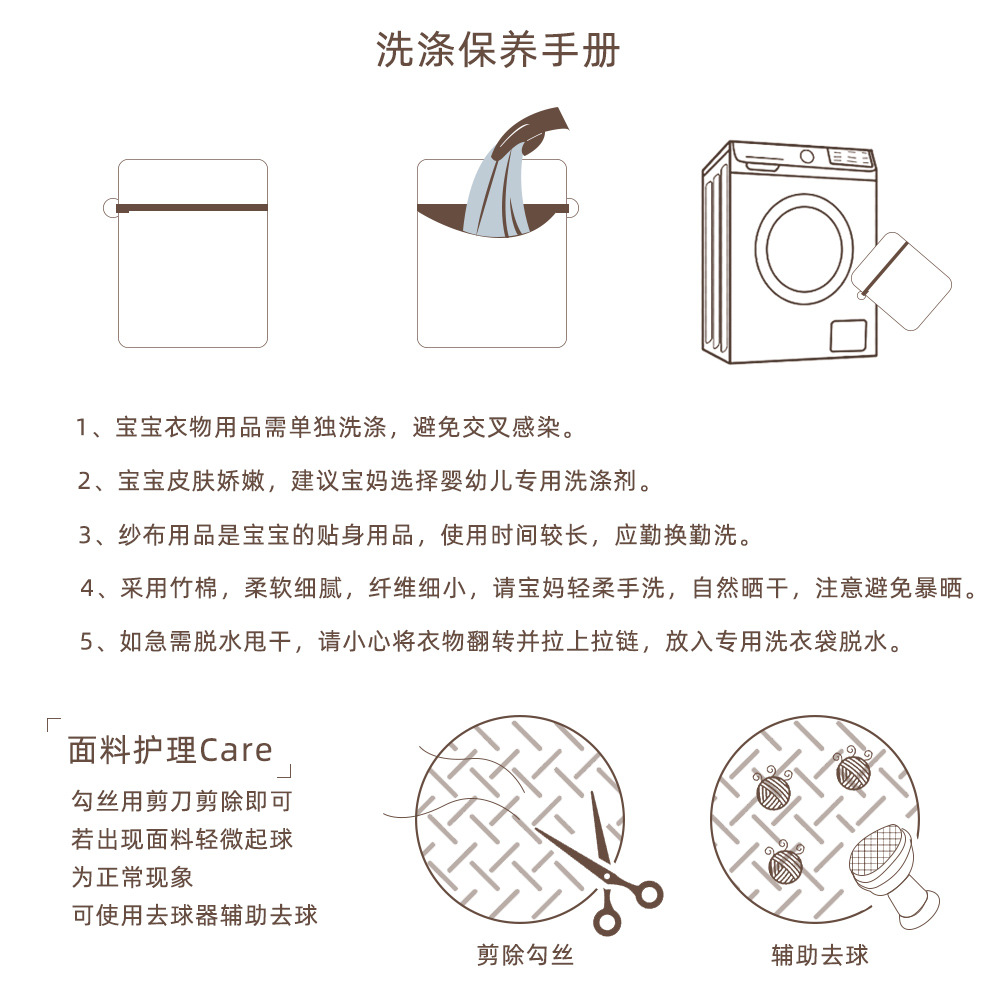 洗涤保养手册

1、宝宝衣物用品需单独洗涤，避免交叉感染。

2、宝宝皮肤娇嫩，建议宝妈选择婴幼儿专用洗涤剂。

3、纱布用品是宝宝的贴身用品，使用时间较长，应勤换勤洗。

4、采用竹棉，柔软细腻，纤维细小，请宝妈轻柔手洗，自然晒干，注意避免暴晒。

5、如急需脱水甩干，请小心将衣物翻转并拉上拉链，放入专用洗衣袋脱水。

面料护理Care

勾丝用剪刀剪除即可
若出现面料轻微起球
为正常现象
可使用去球器辅助去球

剪除勾丝

辅助去球