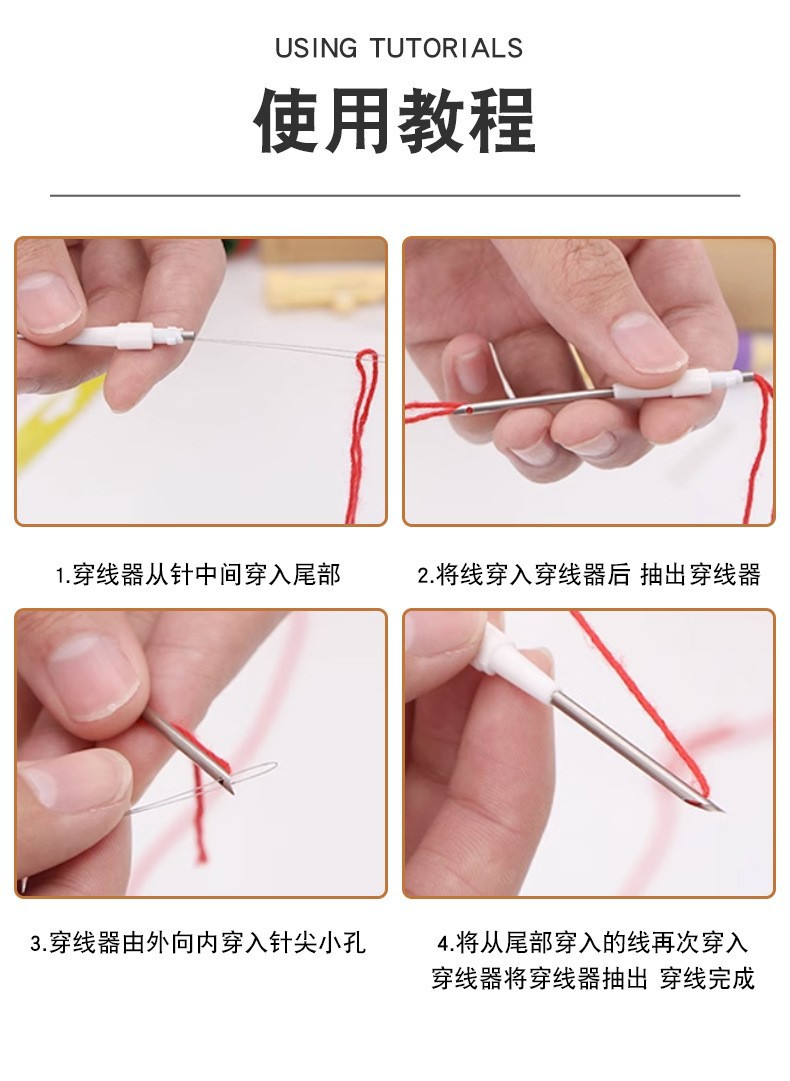 USING TUTORIALS

使用教程

1.穿线器从针中间穿入尾部

2.将线穿入穿线器后 抽出穿线器

3.穿线器由外向内穿入针尖小孔

4.将从尾部穿入的线再次穿入穿线器将穿线器抽出 穿线完成