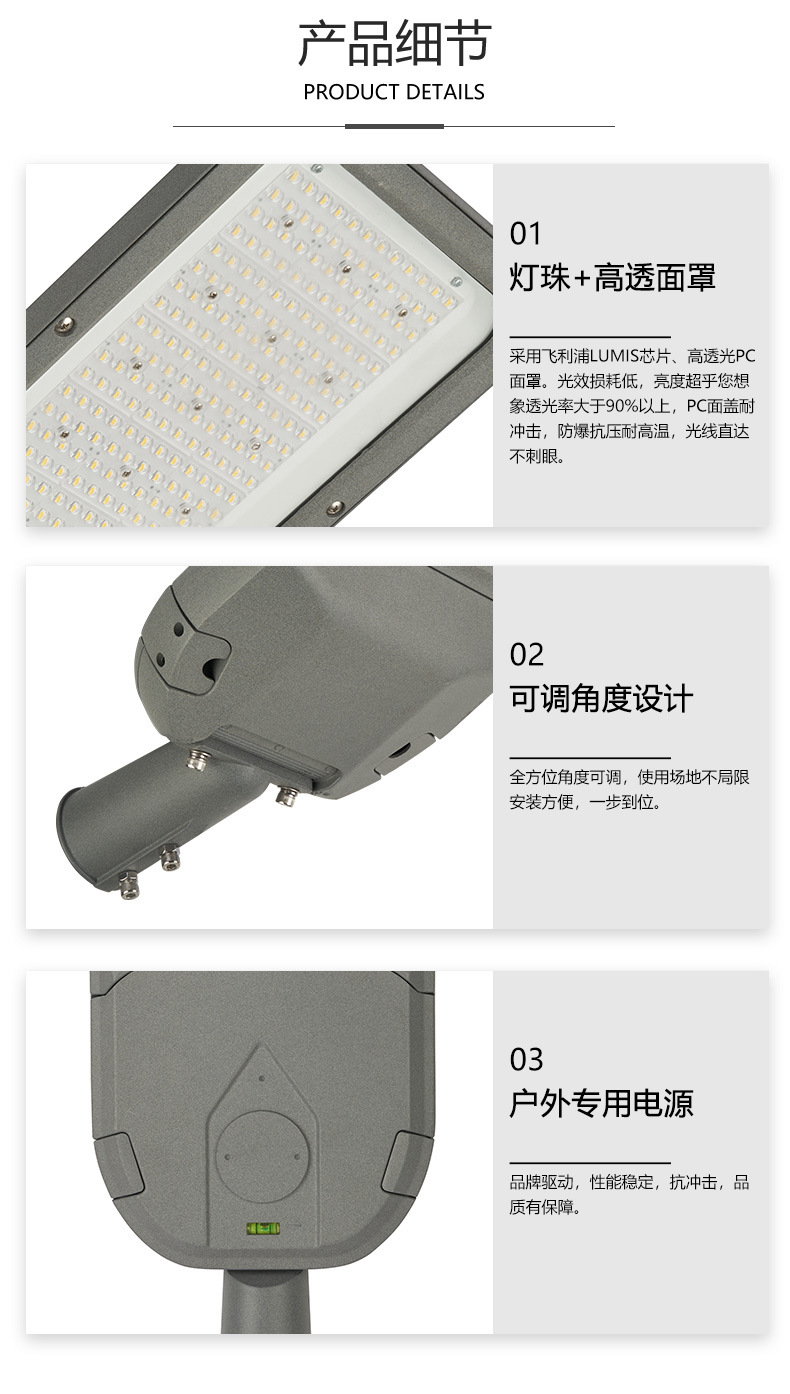 产品细节
PRODUCT DETAILS

01
灯珠+高透面罩

采用飞利浦LUMIS芯片、高透光PC面罩。光效损耗低，亮度超乎您想象透光率大于90%以上，PC面盖耐冲击，防爆抗压耐高温，光线直达不刺眼。

02
可调角度设计

全方位角度可调，使用场地不局限安装方便，一步到位。

03
户外专用电源

品牌驱动，性能稳定，抗冲击，品质有保障。