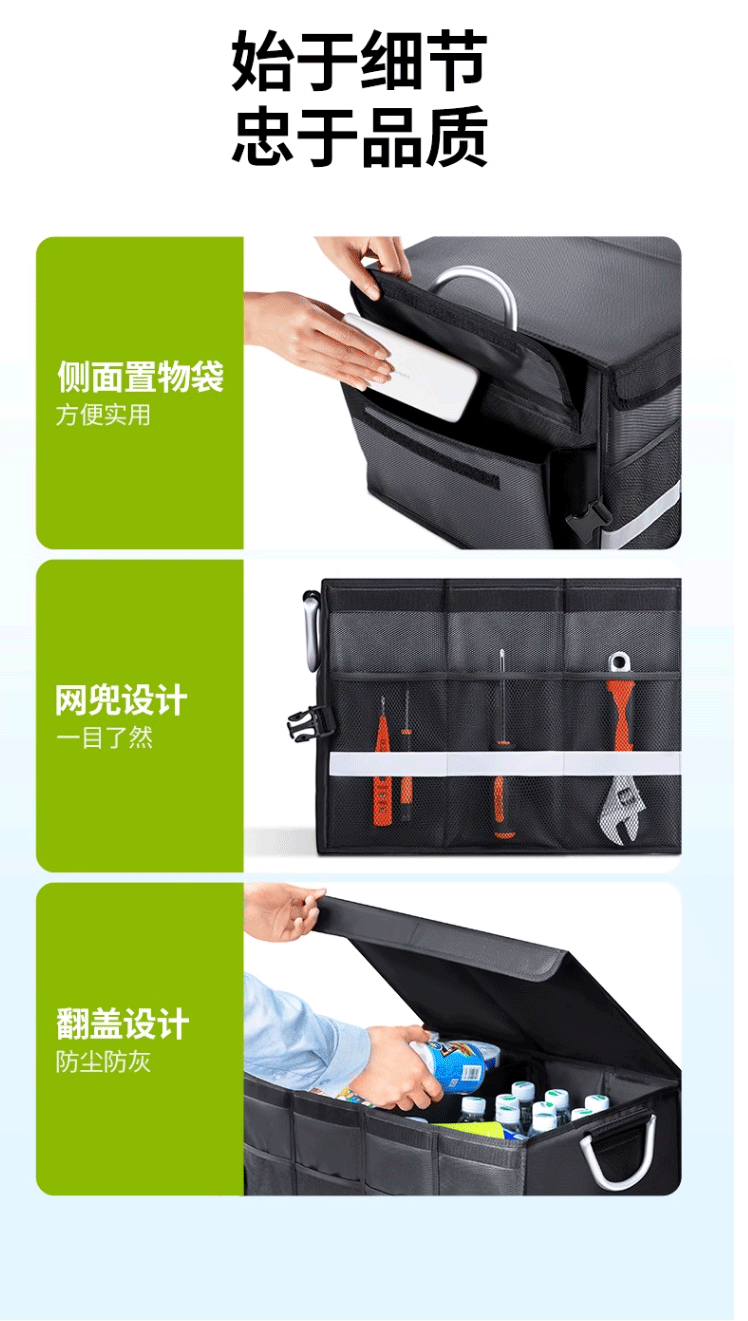 始于细节
忠于品质

侧面置物袋
方便实用

网兜设计
一目了然

翻盖设计
防尘防灰