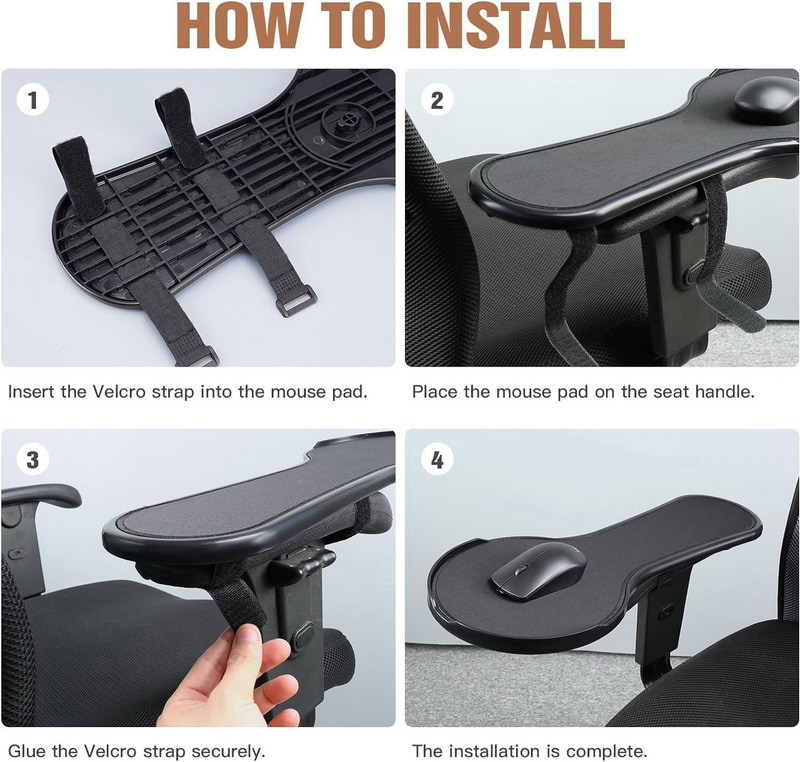 HOW TO INSTALL

1

Insert the Velcro strap into the mouse pad.

2

Place the mouse pad on the seat handle.

3

Glue the Velcro strap securely.

4

The installation is complete.