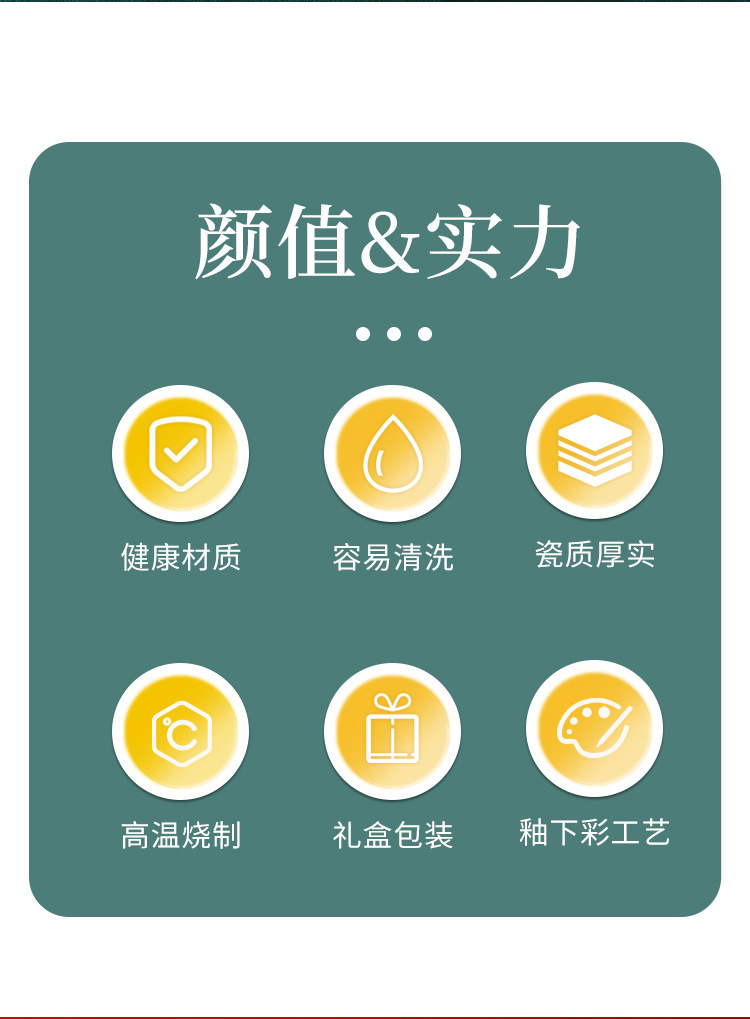 颜值&实力

健康材质

容易清洗

瓷质厚实

高温烧制

礼盒包装

釉下彩工艺