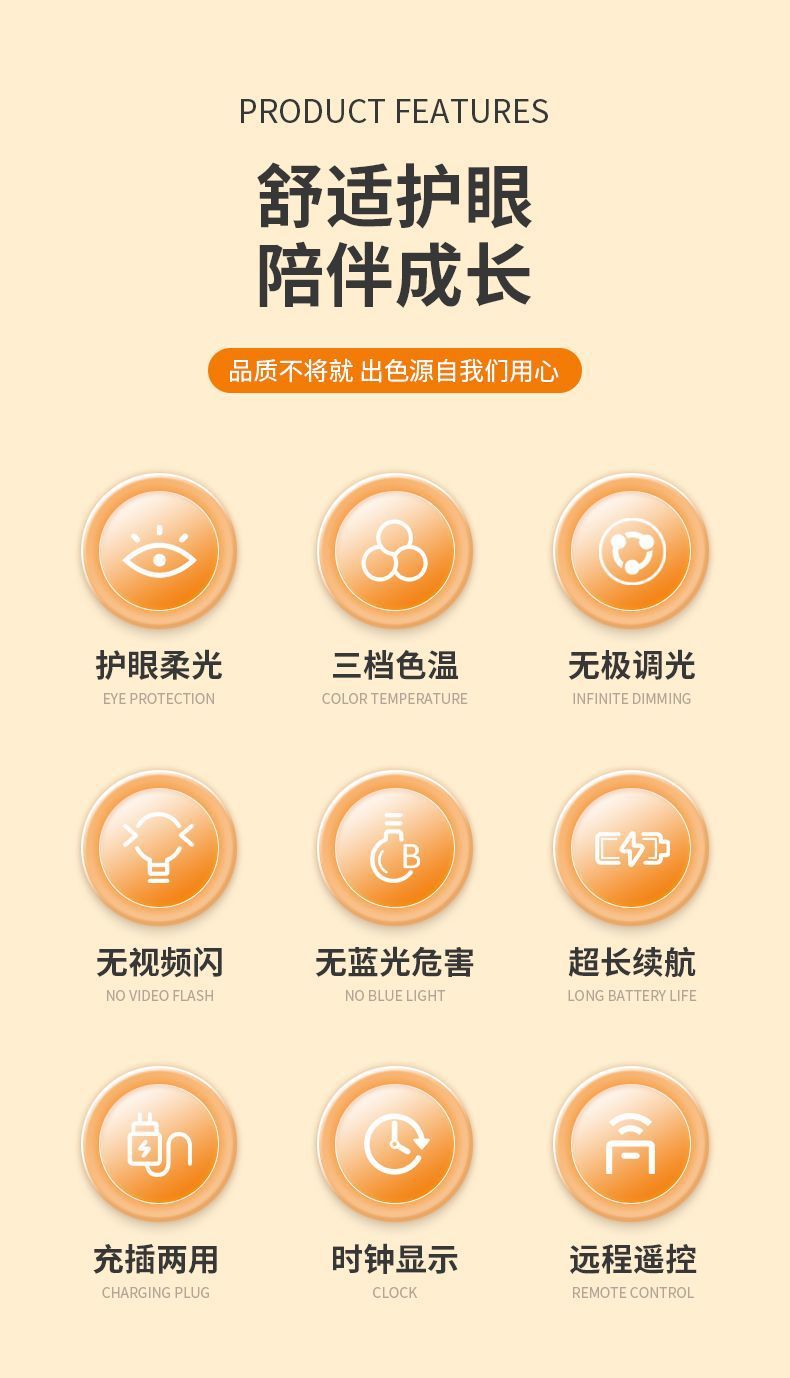 PRODUCT FEATURES

舒适护眼
陪伴成长

品质不将就 出色源自我们用心

护眼柔光
EYE PROTECTION

三档色温
COLOR TEMPERATURE

无极调光
INFINITE DIMMING

无视频闪
NO VIDEO FLASH

无蓝光危害
NO BLUE LIGHT

超长续航
LONG BATTERY LIFE

充插两用
CHARGING PLUG

时钟显示
CLOCK

远程遥控
REMOTE CONTROL