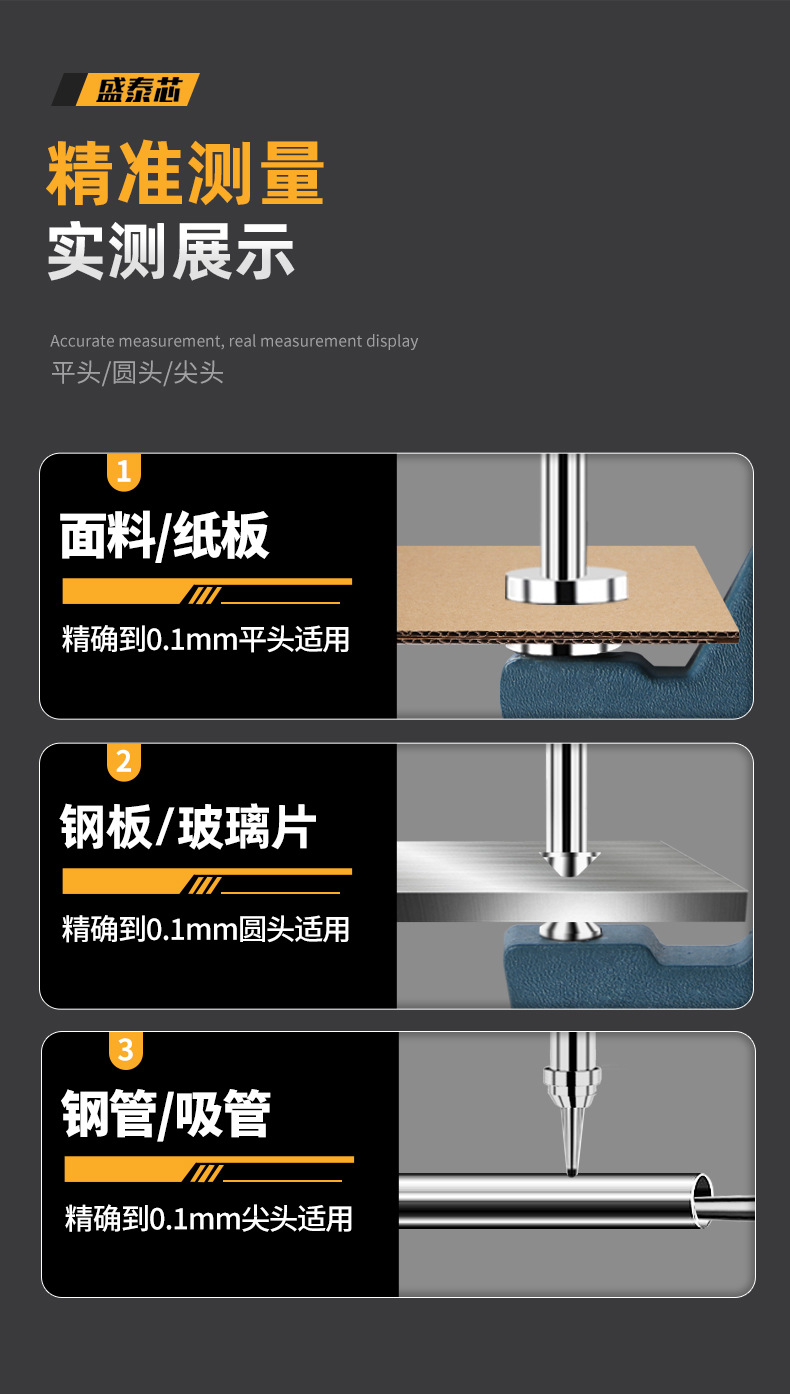 盛泰芯

精准测量
实测展示

Accurate measurement, real measurement display
平头/圆头/尖头

1
面料/纸板
精确到0.1mm平头适用

2
钢板/玻璃片
精确到0.1mm圆头适用

3
钢管/吸管
精确到0.1mm尖头适用