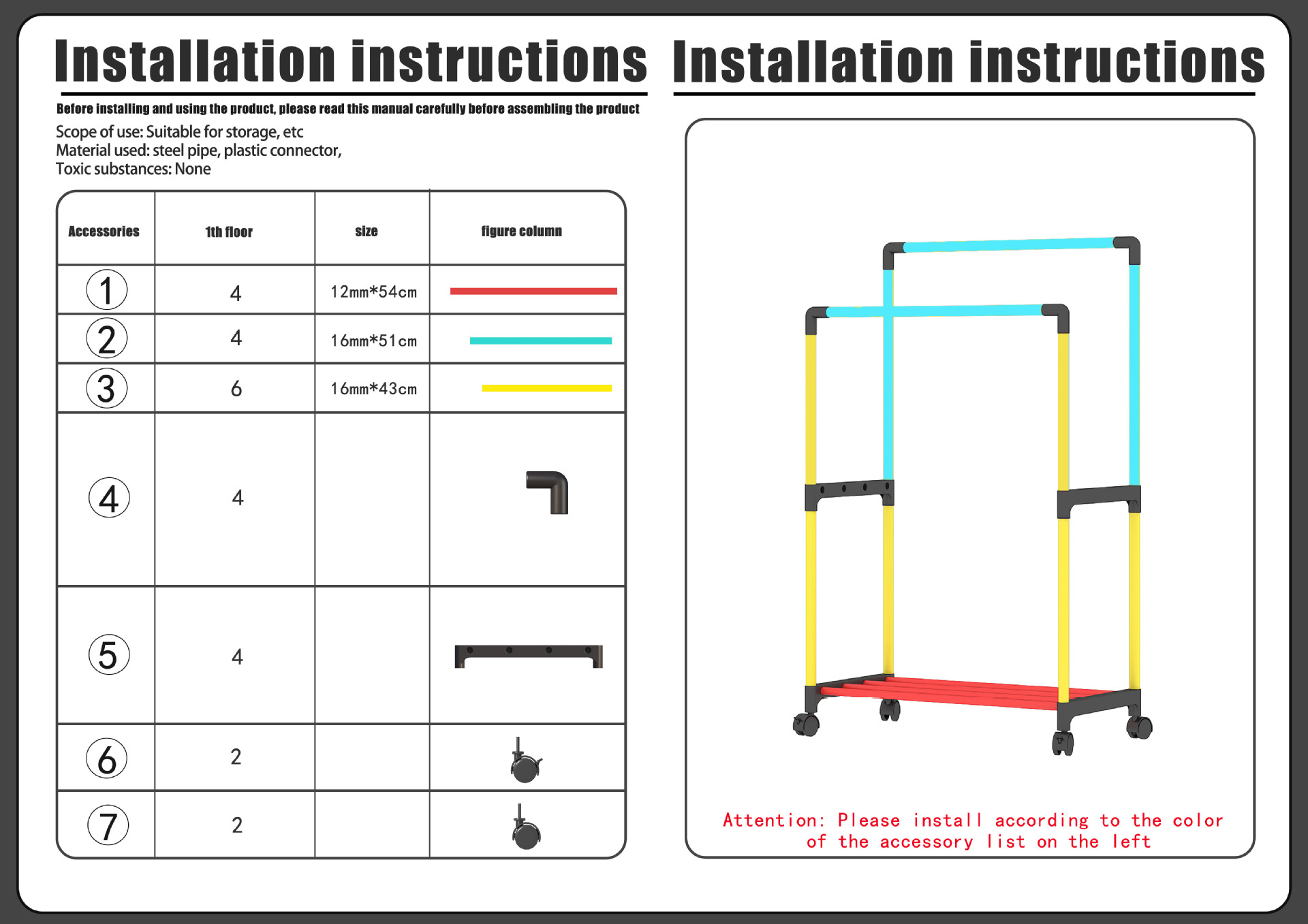 Installation instructions

Before installing and using the product, please read this manual carefully before assembling the product

Scope of use: Suitable for storage, etc
Material used: steel pipe, plastic connector,
Toxic substances: None

| Accessories | 1th floor | size | figure column |
|---|---|---|---|
| ① | 4 | 12mm*54cm | |
| ② | 4 | 16mm*51cm | |
| ③ | 6 | 16mm*43cm | |
| ④ | 4 | | |
| ⑤ | 4 | | |
| ⑥ | 2 | | |
| ⑦ | 2 | | |

Installation instructions

Attention: Please install according to the color of the accessory list on the left