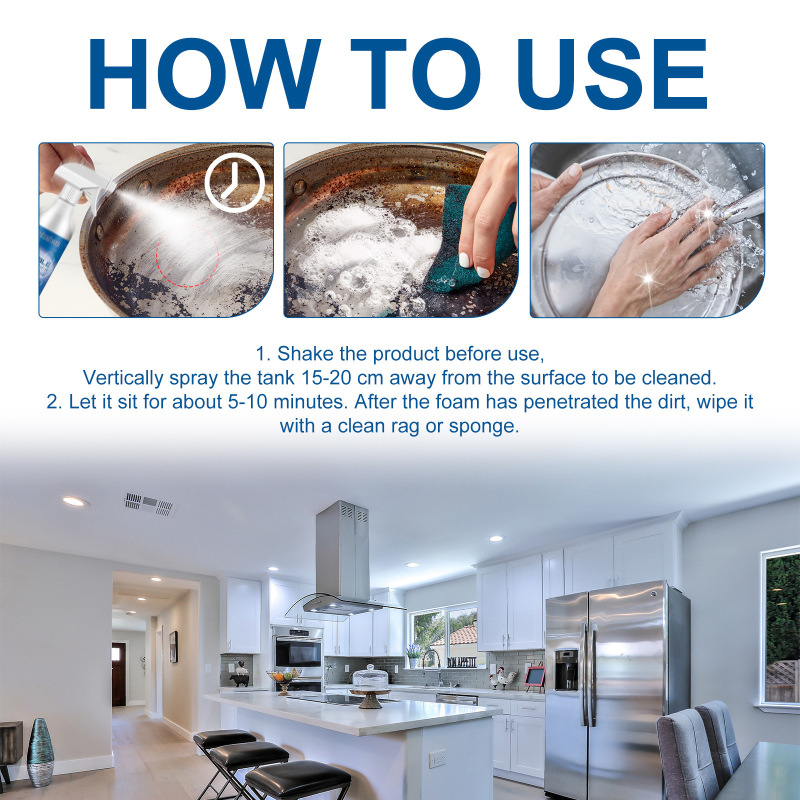 HOW TO USE

1. Shake the product before use,
Vertically spray the tank 15-20 cm away from the surface to be cleaned.
2. Let it sit for about 5-10 minutes. After the foam has penetrated the dirt, wipe it with a clean rag or sponge.