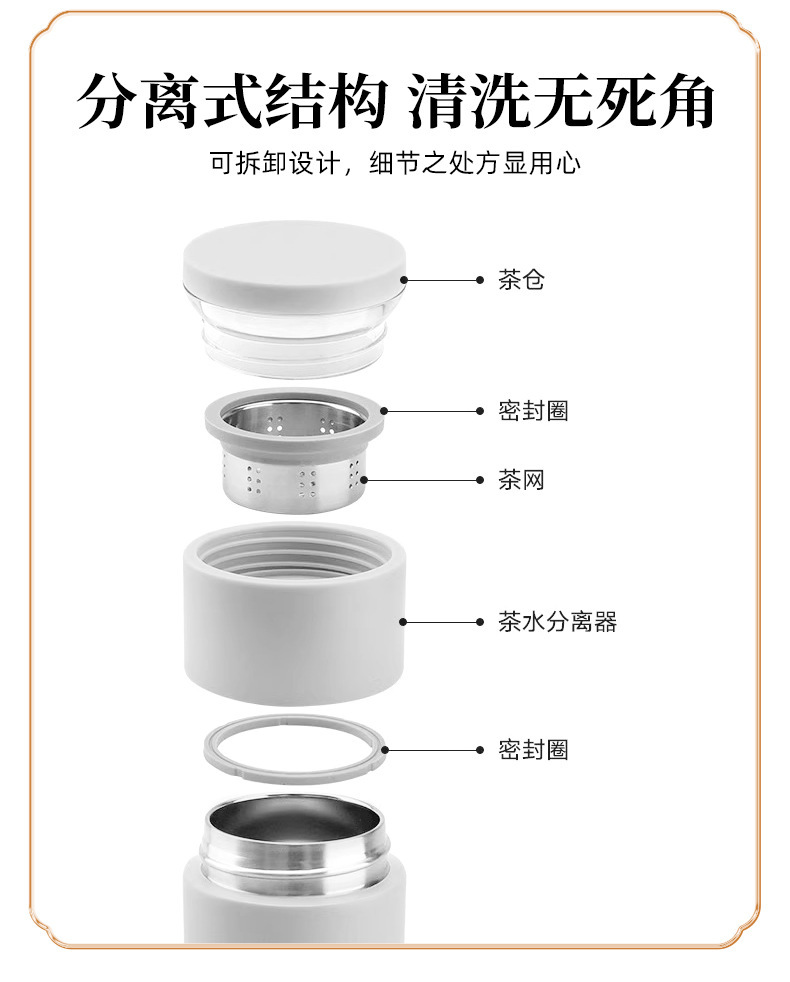 分离式结构 清洗无死角

可拆卸设计，细节之处方显用心

茶仓

密封圈

茶网

茶水分离器

密封圈