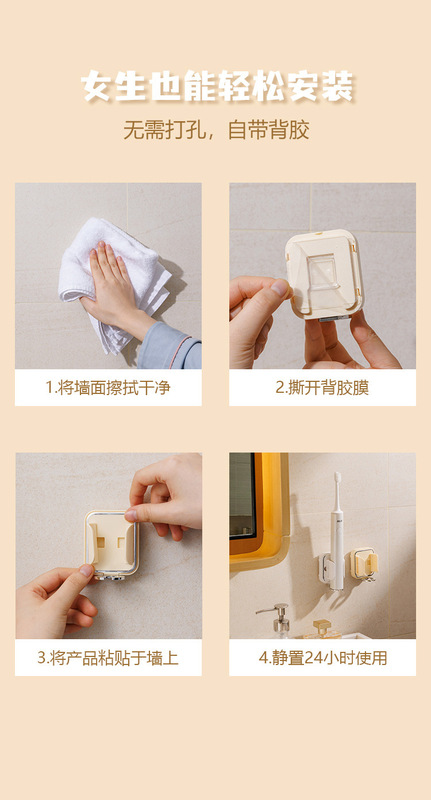 女生也能轻松安装

无需打孔，自带背胶

1.将墙面擦拭干净

2.撕开背胶膜

3.将产品粘贴于墙上

4.静置24小时使用