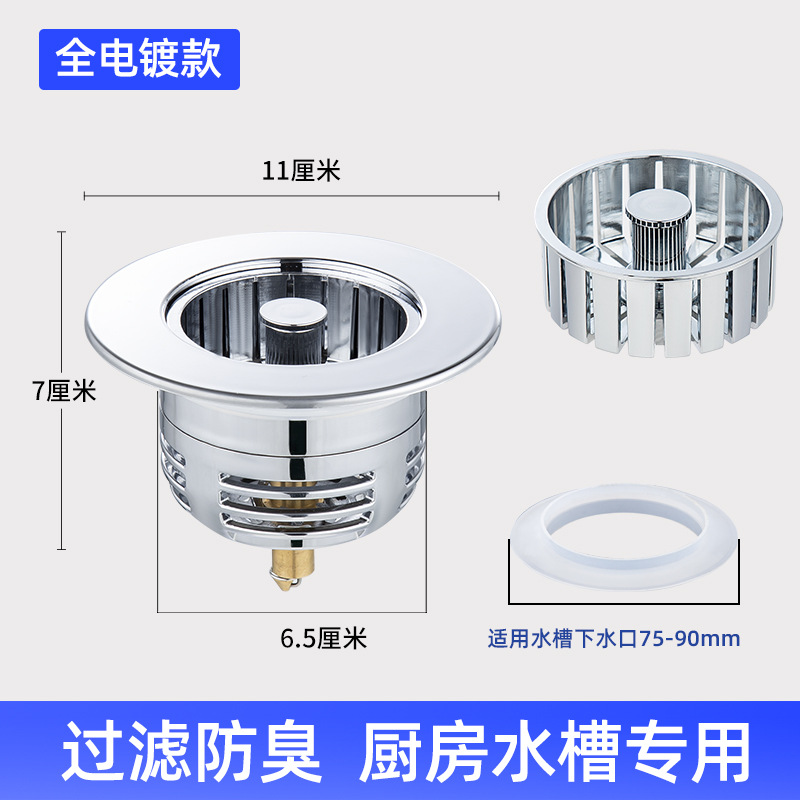 全电镀款

11厘米

7厘米

6.5厘米

适用水槽下水口75-90mm

过滤防臭 厨房水槽专用